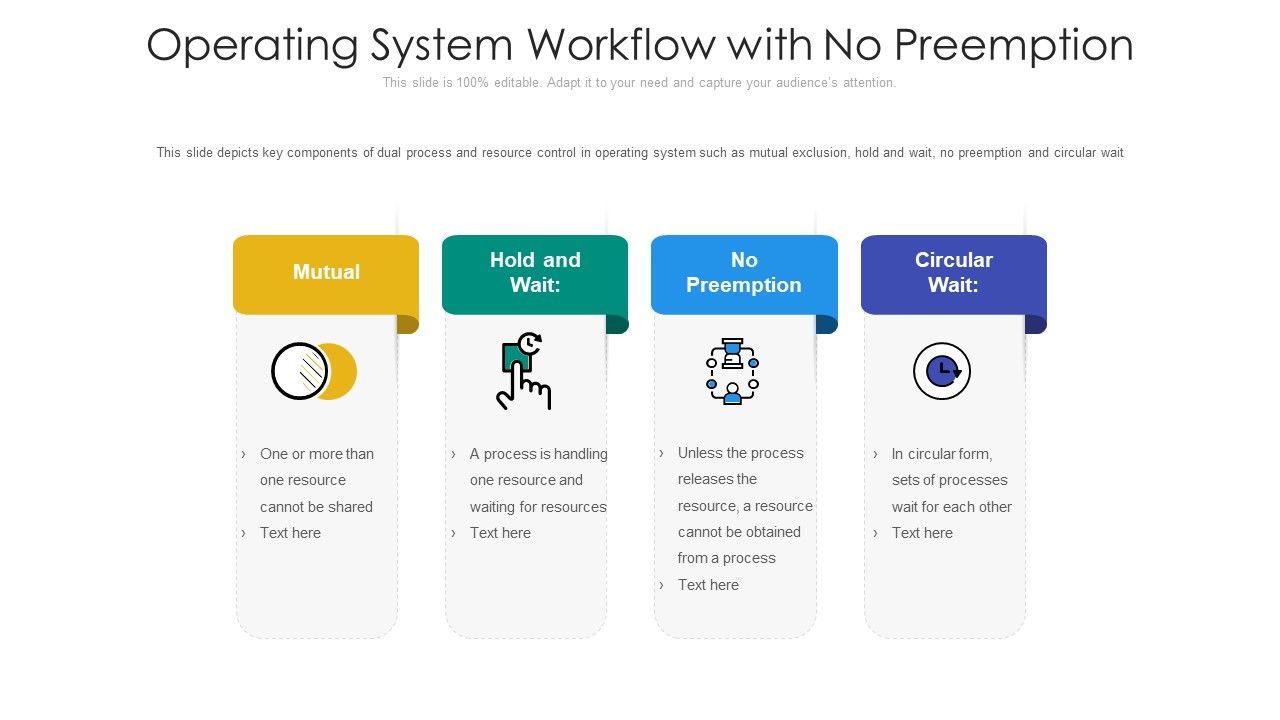 Operating System Workflow with No Preemption

This slide is 100% editable. Adapt it to your need and capture your audience's attention.

This slide depicts key components of dual process and resource control in operating system such as mutual exclusion, hold and wait, no preemption and circular wait

Mutual

› One or more than one resource cannot be shared
› Text here

Hold and Wait:

› A process is handling one resource and waiting for resources
› Text here

No Preemption

› Unless the process releases the resource, a resource cannot be obtained from a process
› Text here

Circular Wait:

› In circular form, sets of processes wait for each other
› Text here