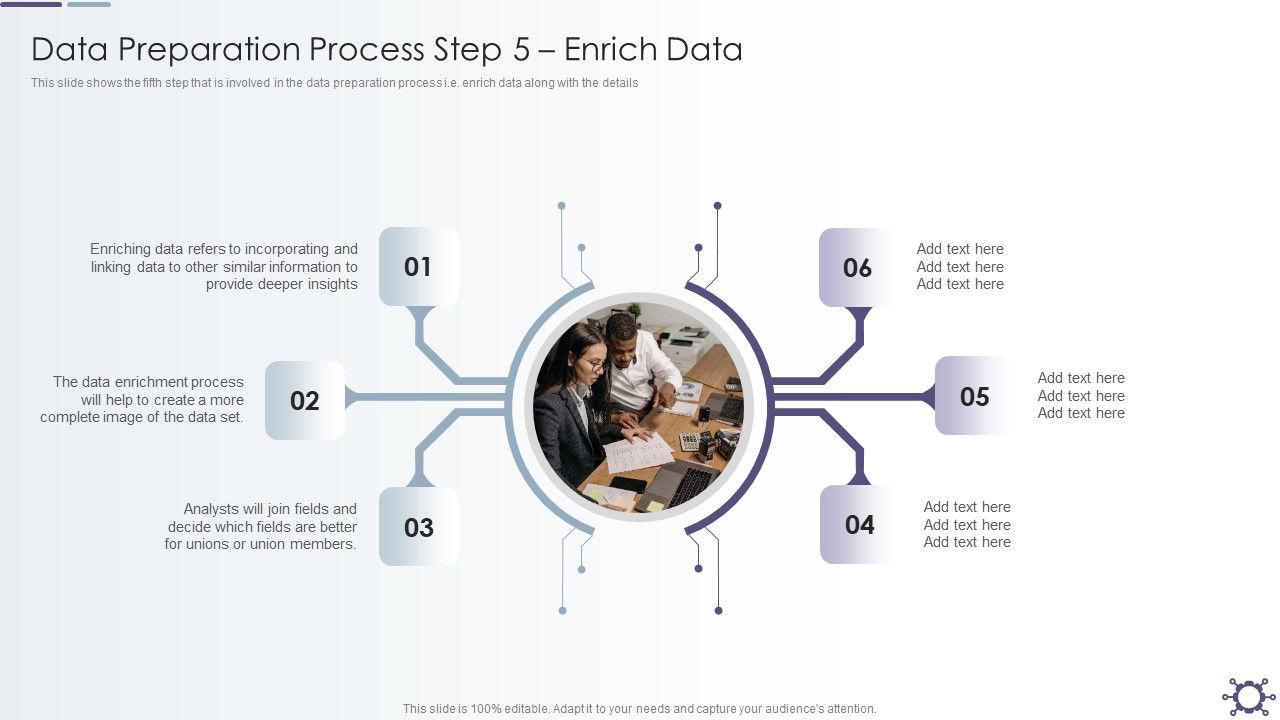 Data Preparation Process Step 5 – Enrich Data

This slide shows the fifth step that is involved in the data preparation process i.e. enrich data along with the details

Enriching data refers to incorporating and linking data to other similar information to provide deeper insights

01

The data enrichment process will help to create a more complete image of the data set.

02

Analysts will join fields and decide which fields are better for unions or union members.

03

06

Add text here
Add text here
Add text here

05

Add text here
Add text here
Add text here

04

Add text here
Add text here
Add text here

This slide is 100% editable. Adapt it to your needs and capture your audience's attention.