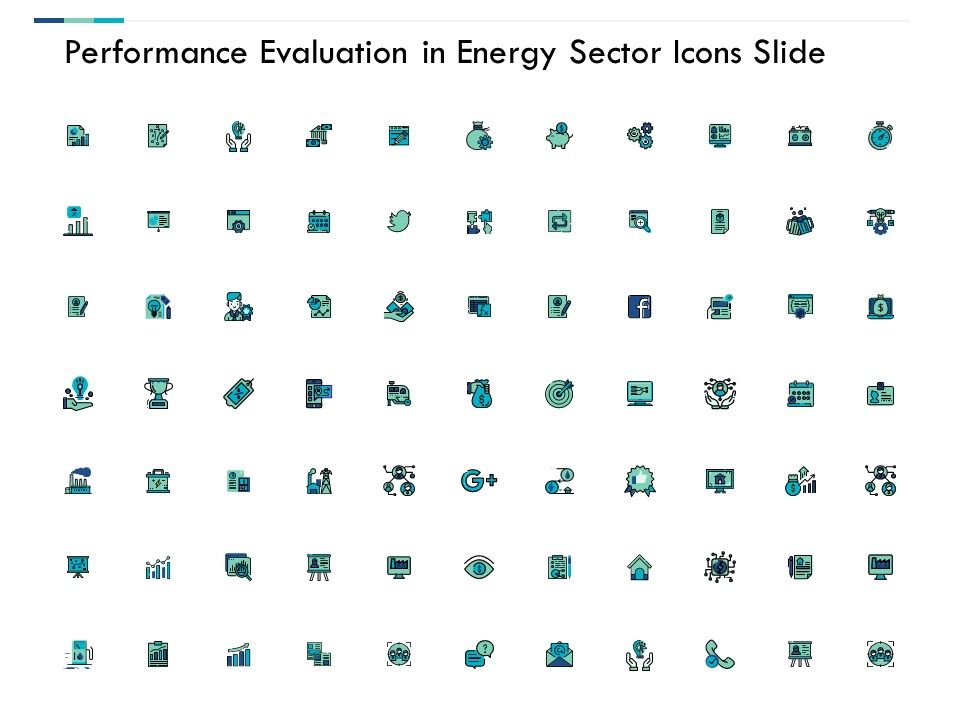 Performance Evaluation in Energy Sector Icons Slide