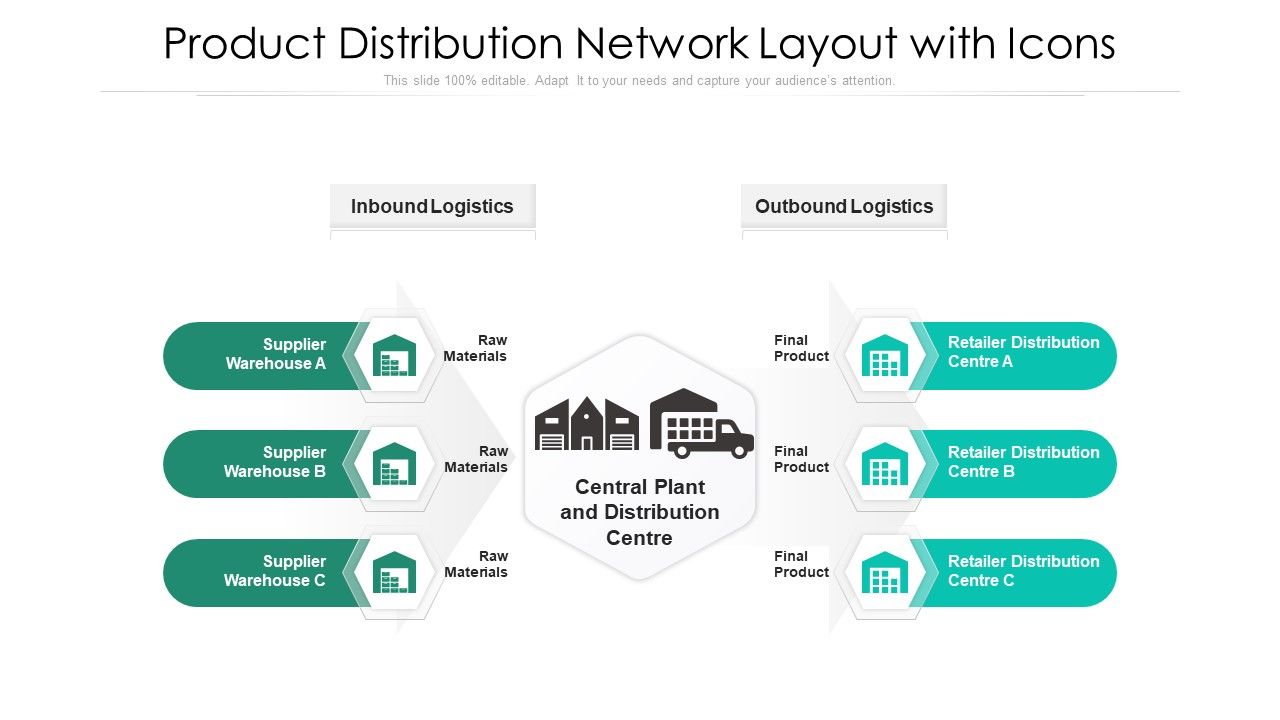 Product Distribution Network Layout with Icons

This slide 100% editable. Adapt It to your needs and capture your audience's attention.

Inbound Logistics

Outbound Logistics

Supplier Warehouse A

Raw Materials

Supplier Warehouse B

Raw Materials

Supplier Warehouse C

Raw Materials

Central Plant and Distribution Centre

Final Product

Retailer Distribution Centre A

Final Product

Retailer Distribution Centre B

Final Product

Retailer Distribution Centre C