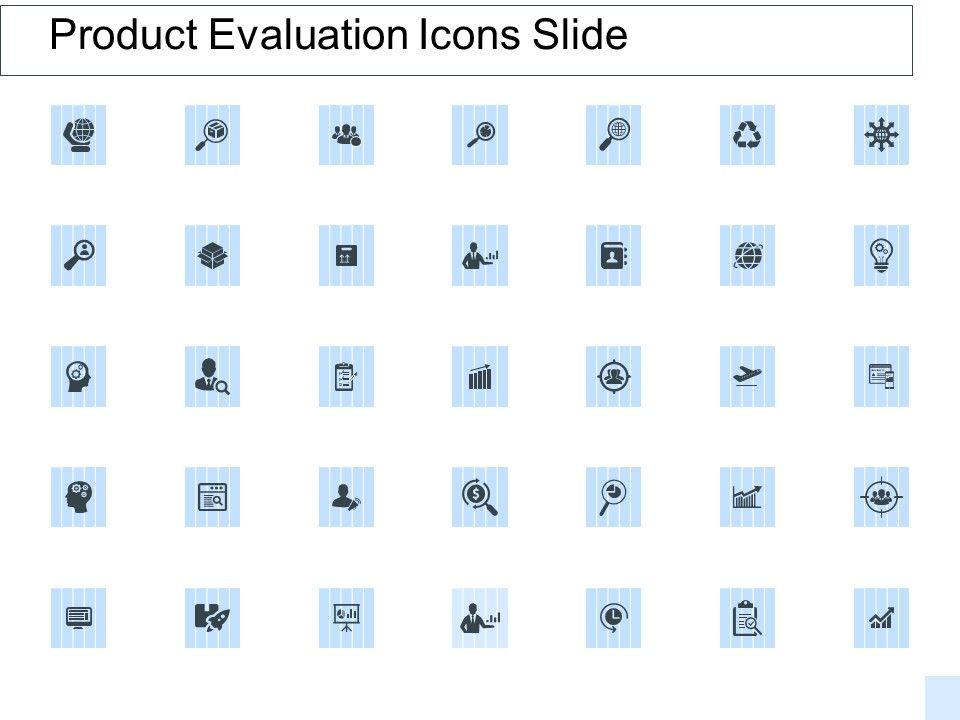 Product Evaluation Icons Slide