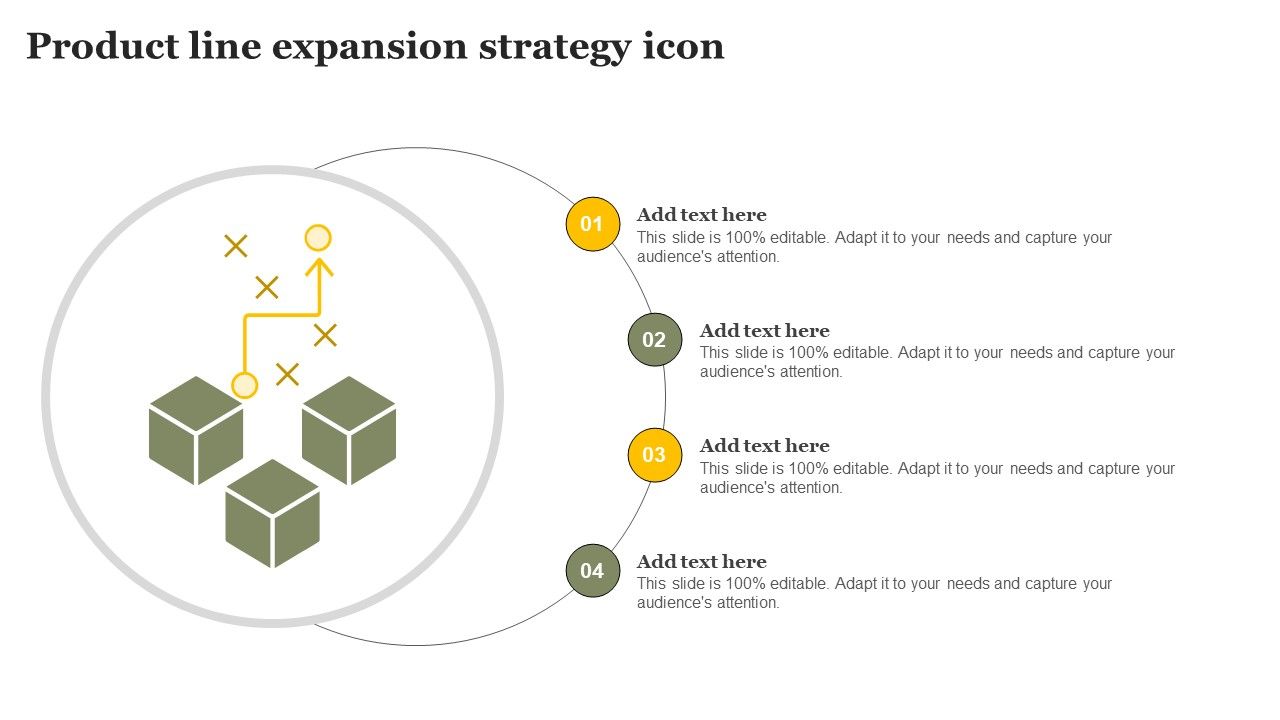 Product line expansion strategy icon

01

Add text here

This slide is 100% editable. Adapt it to your needs and capture your audience's attention.

02

Add text here

This slide is 100% editable. Adapt it to your needs and capture your audience's attention.

03

Add text here

This slide is 100% editable. Adapt it to your needs and capture your audience's attention.

04

Add text here

This slide is 100% editable. Adapt it to your needs and capture your audience's attention.