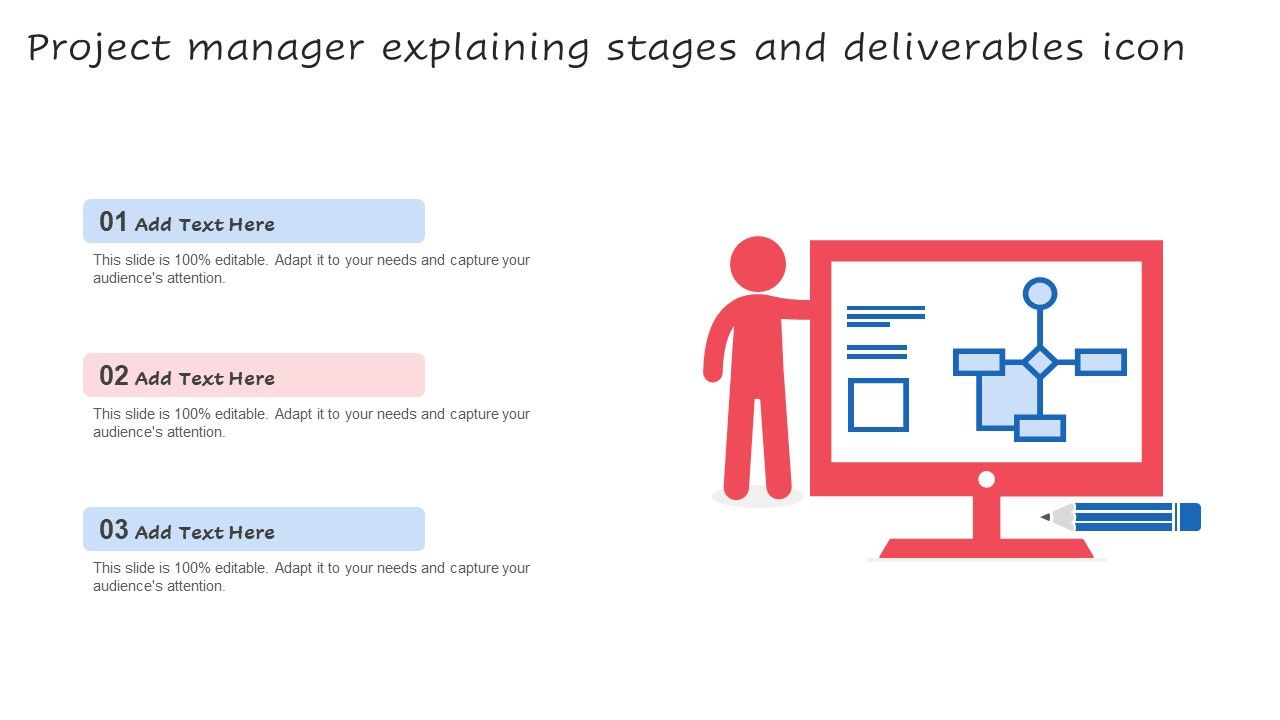 Project manager explaining stages and deliverables icon

01 Add Text Here

This slide is 100% editable. Adapt it to your needs and capture your audience's attention.

02 Add Text Here

This slide is 100% editable. Adapt it to your needs and capture your audience's attention.

03 Add Text Here

This slide is 100% editable. Adapt it to your needs and capture your audience's attention.