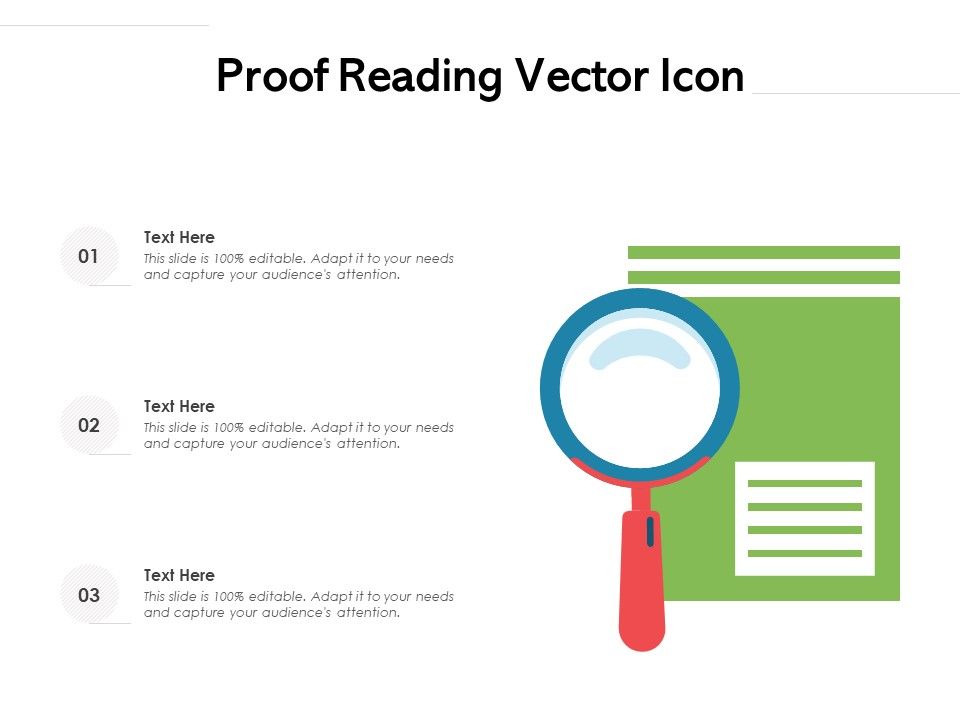 Proof Reading Vector Icon

01

Text Here

This slide is 100% editable. Adapt it to your needs and capture your audience's attention.

02

Text Here

This slide is 100% editable. Adapt it to your needs and capture your audience's attention.

03

Text Here

This slide is 100% editable. Adapt it to your needs and capture your audience's attention.