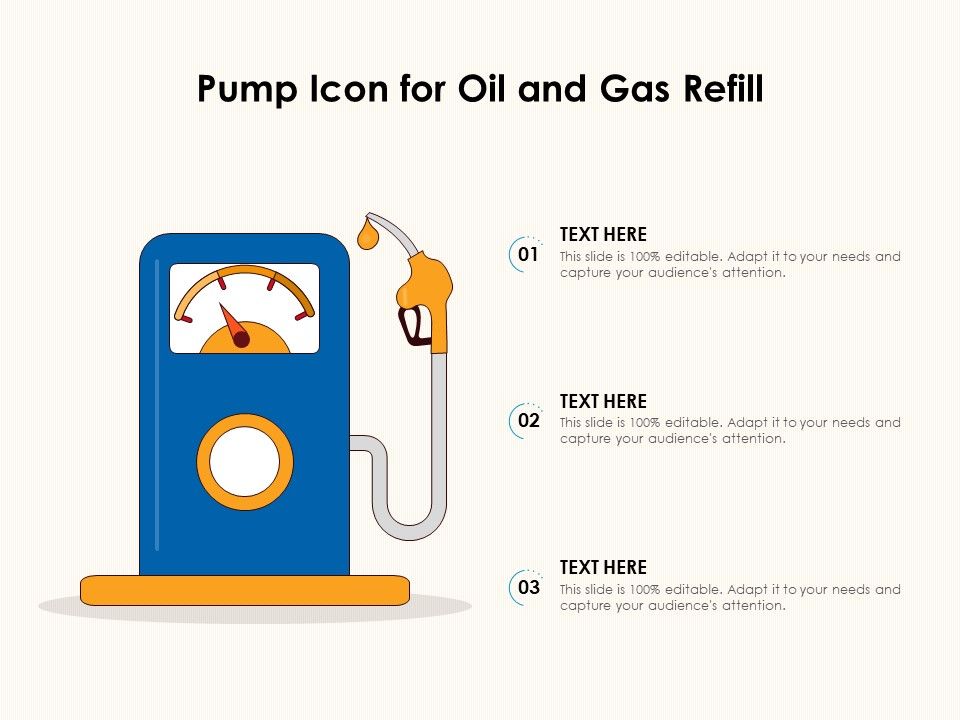 Pump Icon for Oil and Gas Refill

01
TEXT HERE
This slide is 100% editable. Adapt it to your needs and capture your audience's attention.

02
TEXT HERE
This slide is 100% editable. Adapt it to your needs and capture your audience's attention.

03
TEXT HERE
This slide is 100% editable. Adapt it to your needs and capture your audience's attention.