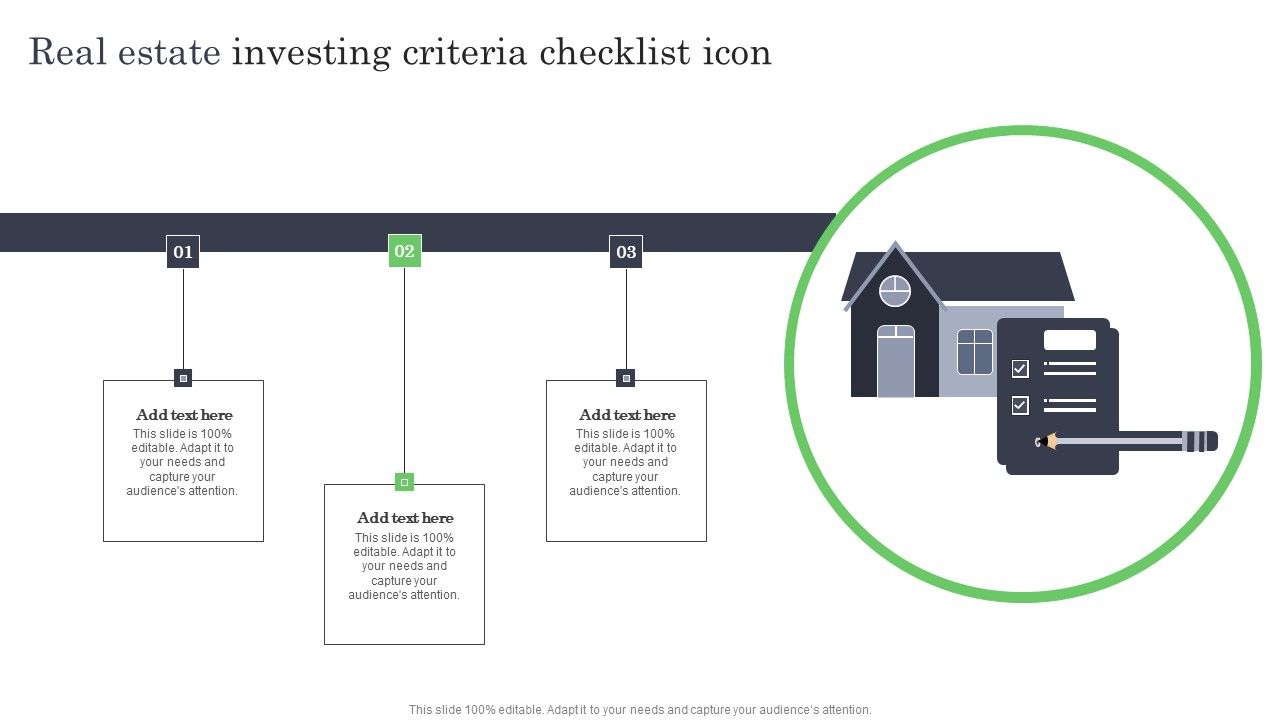 Real estate investing criteria checklist icon

01

Add text here
This slide is 100% editable. Adapt it to your needs and capture your audience's attention.

02

Add text here
This slide is 100% editable. Adapt it to your needs and capture your audience's attention.

03

Add text here
This slide is 100% editable. Adapt it to your needs and capture your audience's attention.

This slide 100% editable. Adapt it to your needs and capture your audience's attention.