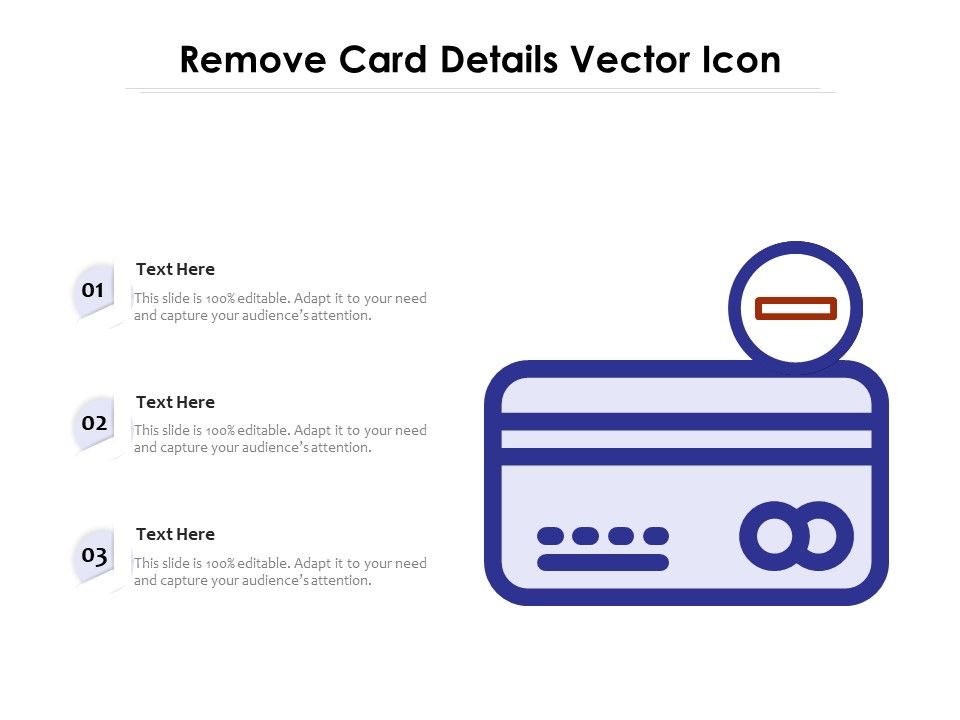 Remove Card Details Vector Icon

01
Text Here
This slide is 100% editable. Adapt it to your need and capture your audience's attention.

02
Text Here
This slide is 100% editable. Adapt it to your need and capture your audience's attention.

03
Text Here
This slide is 100% editable. Adapt it to your need and capture your audience's attention.