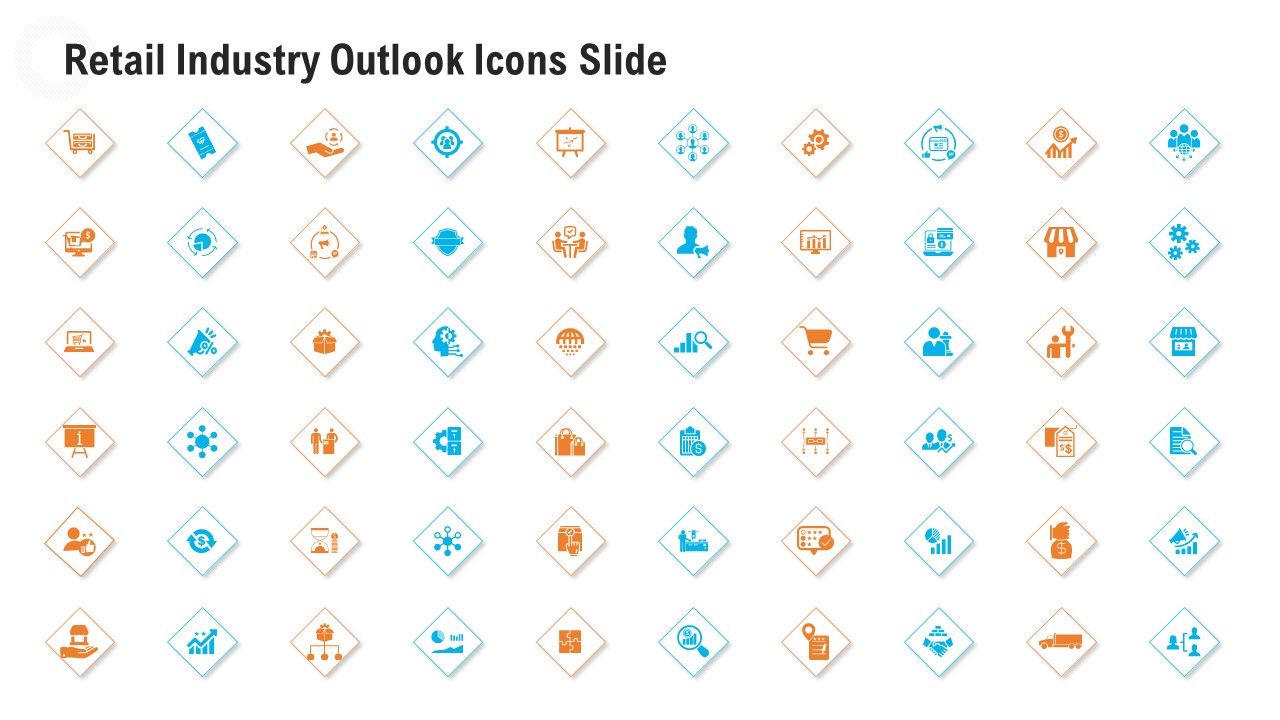 Retail Industry Outlook Icons Slide