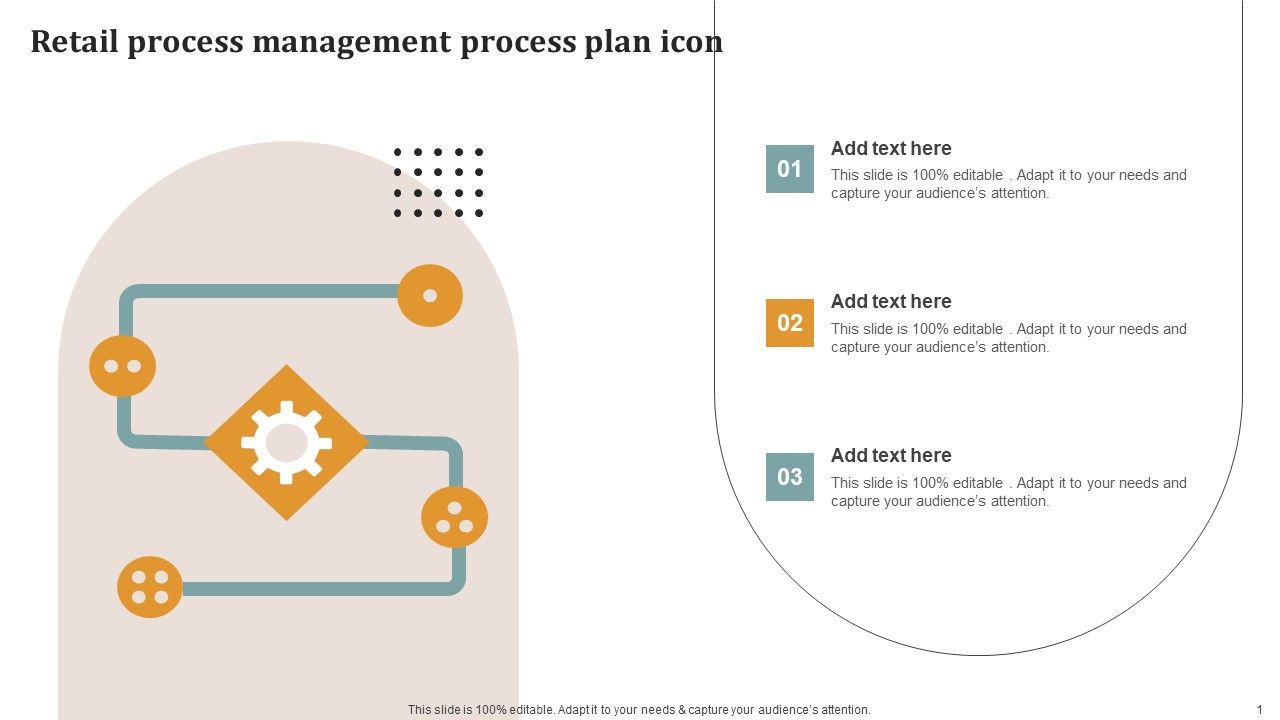 Retail process management process plan icon

01
Add text here
This slide is 100% editable . Adapt it to your needs and capture your audience's attention.

02
Add text here
This slide is 100% editable . Adapt it to your needs and capture your audience's attention.

03
Add text here
This slide is 100% editable . Adapt it to your needs and capture your audience's attention.

This slide is 100% editable. Adapt it to your needs & capture your audience's attention.

1