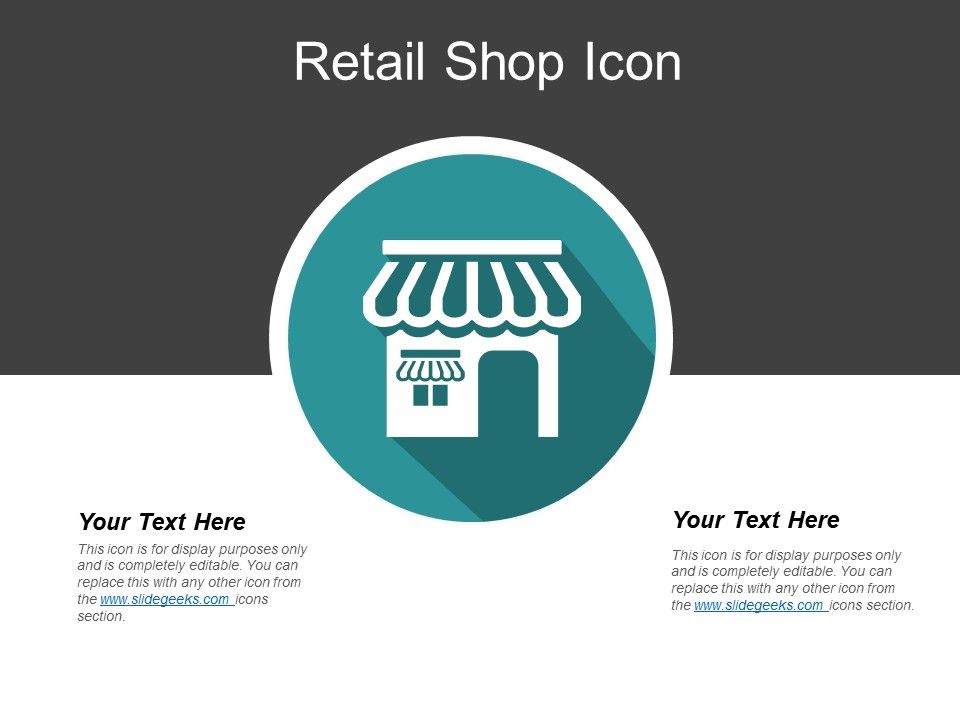 Retail Shop Icon

Your Text Here

This icon is for display purposes only and is completely editable. You can replace this with any other icon from the www.slidegeeks.com icons section.

Your Text Here

This icon is for display purposes only and is completely editable. You can replace this with any other icon from the www.slidegeeks.com icons section.