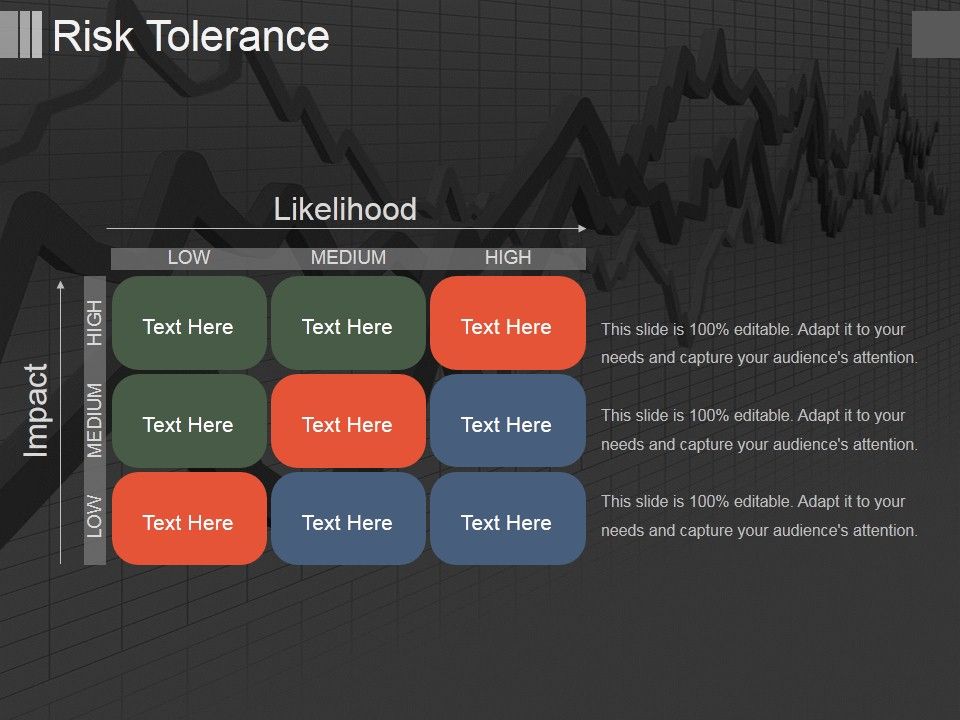 Risk Tolerance

Likelihood

Impact

| | LOW | MEDIUM | HIGH |
|---|---|---|---|
| HIGH | Text Here | Text Here | Text Here |
| MEDIUM | Text Here | Text Here | Text Here |
| LOW | Text Here | Text Here | Text Here |

This slide is 100% editable. Adapt it to your needs and capture your audience's attention.

This slide is 100% editable. Adapt it to your needs and capture your audience's attention.

This slide is 100% editable. Adapt it to your needs and capture your audience's attention.