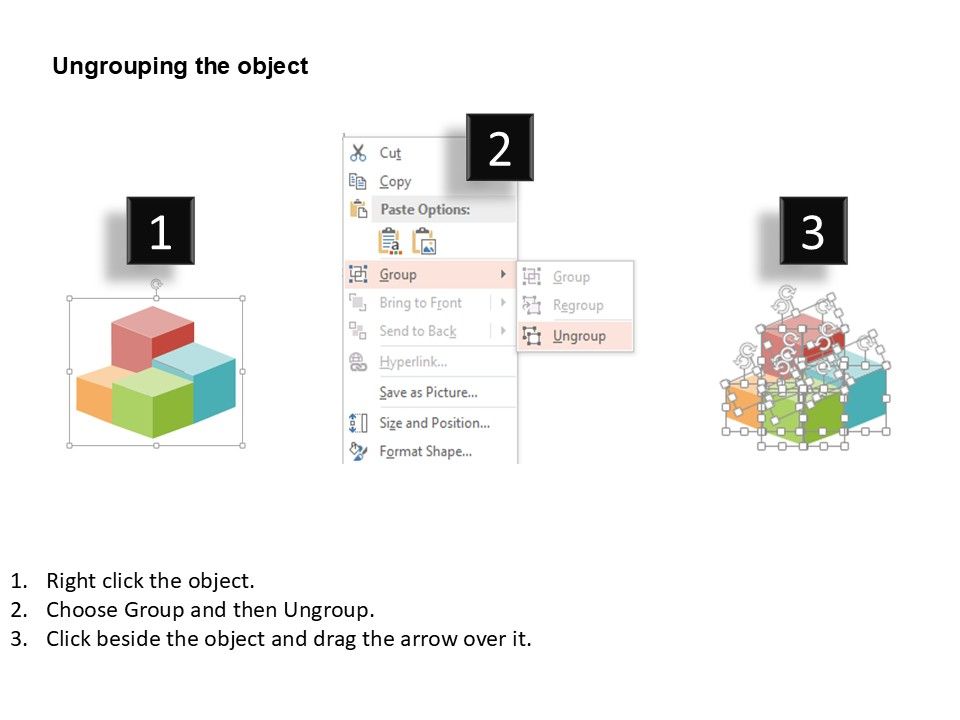 Ungrouping the object

1

2

Cut
Copy
Paste Options:
Group
Bring to Front
Send to Back
Hyperlink...
Save as Picture...
Size and Position...
Format Shape...

Group
Regroup
Ungroup

3

1. Right click the object.
2. Choose Group and then Ungroup.
3. Click beside the object and drag the arrow over it.