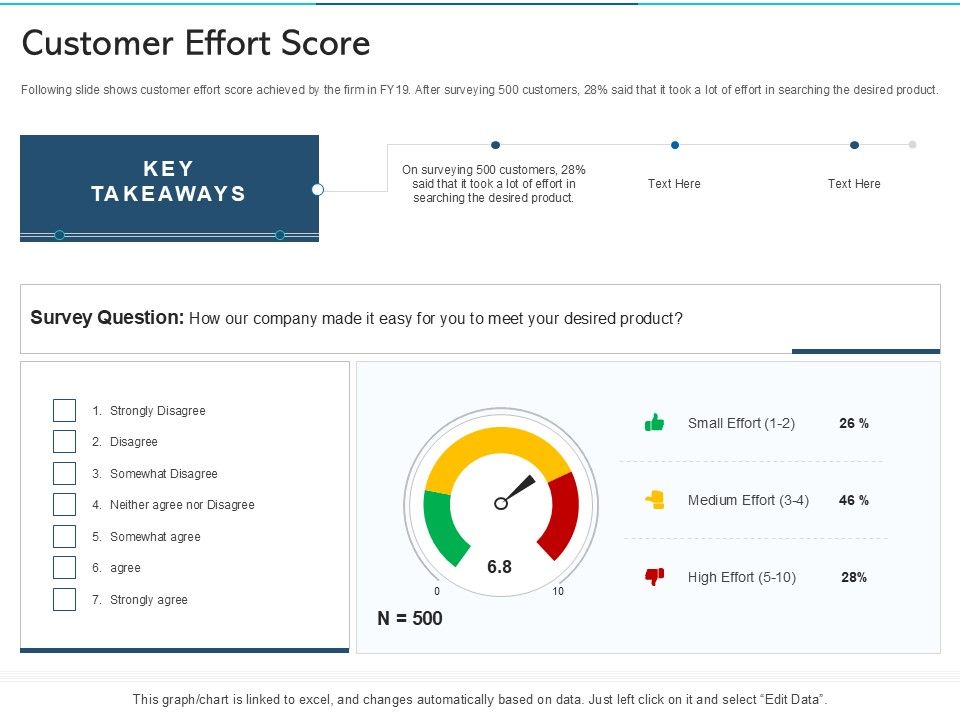 Customer Effort Score

Following slide shows customer effort score achieved by the firm in FY19. After surveying 500 customers, 28% said that it took a lot of effort in searching the desired product.

KEY TAKEAWAYS

On surveying 500 customers, 28% said that it took a lot of effort in searching the desired product.

Text Here

Text Here

Survey Question: How our company made it easy for you to meet your desired product?

☐ 1. Strongly Disagree
☐ 2. Disagree
☐ 3. Somewhat Disagree
☐ 4. Neither agree nor Disagree
☐ 5. Somewhat agree
☐ 6. agree
☐ 7. Strongly agree

6.8

0

10

N = 500

Small Effort (1-2) 26 %

Medium Effort (3-4) 46 %

High Effort (5-10) 28%

This graph/chart is linked to excel, and changes automatically based on data. Just left click on it and select "Edit Data".