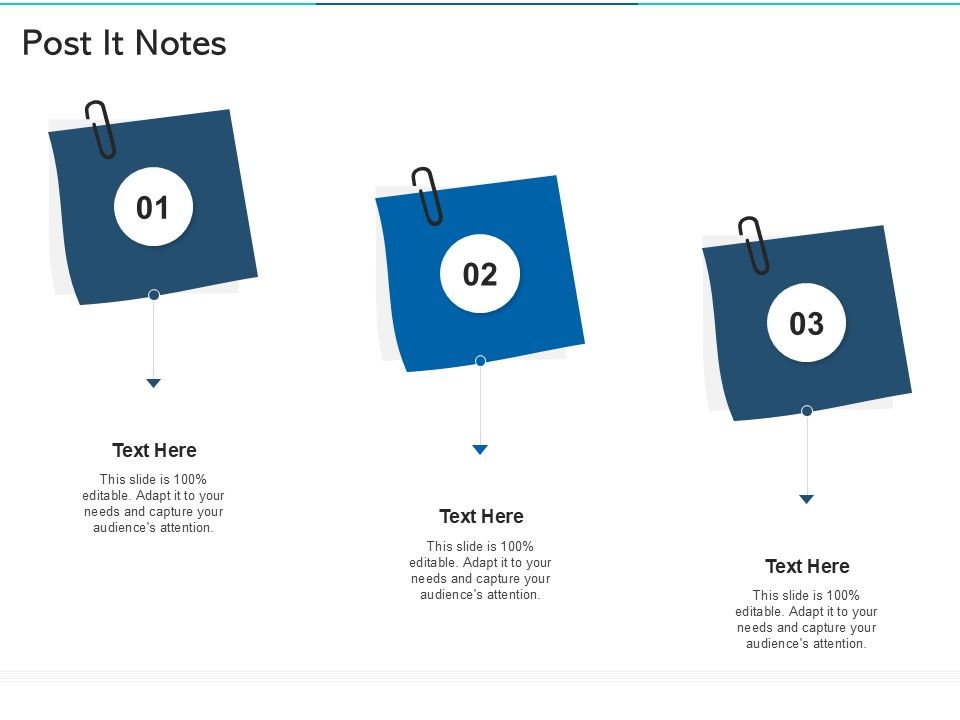 Post It Notes

01

Text Here

This slide is 100% editable. Adapt it to your needs and capture your audience's attention.

02

Text Here

This slide is 100% editable. Adapt it to your needs and capture your audience's attention.

03

Text Here

This slide is 100% editable. Adapt it to your needs and capture your audience's attention.