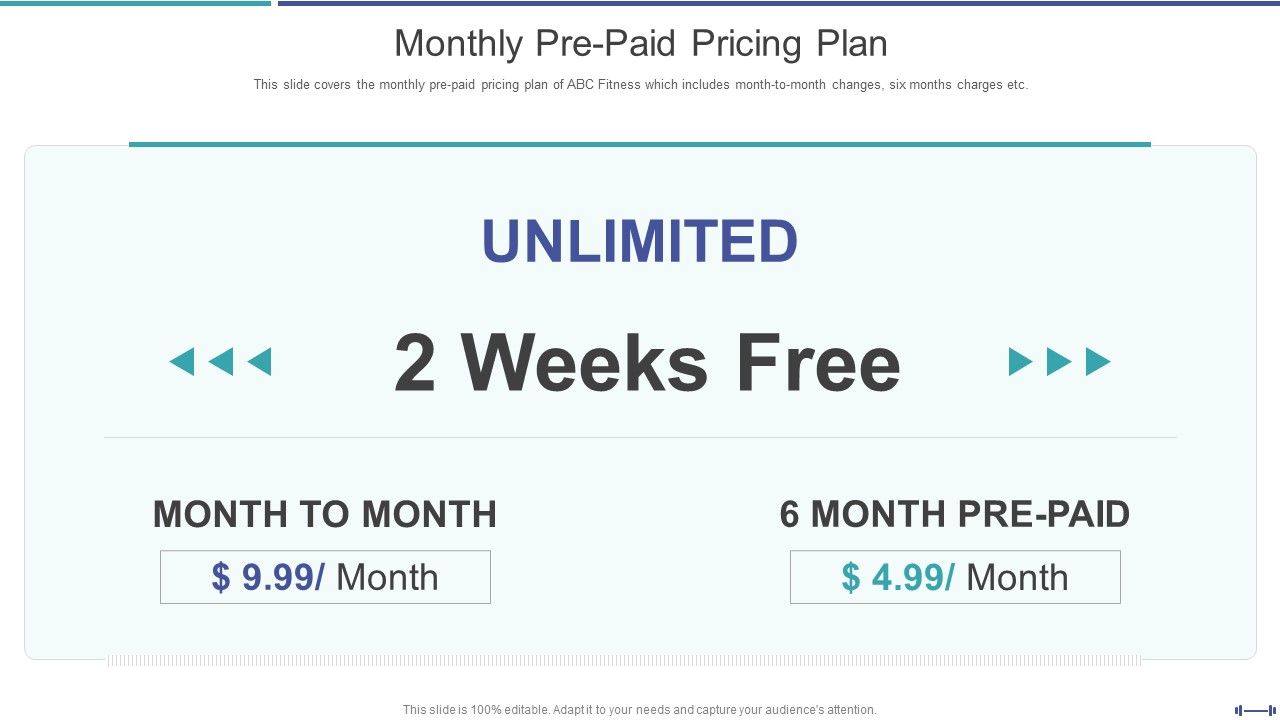 Monthly Pre-Paid Pricing Plan

This slide covers the monthly pre-paid pricing plan of ABC Fitness which includes month-to-month changes, six months charges etc.

UNLIMITED

2 Weeks Free

MONTH TO MONTH

$ 9.99/ Month

6 MONTH PRE-PAID

$ 4.99/ Month

This slide is 100% editable. Adapt it to your needs and capture your audience's attention.