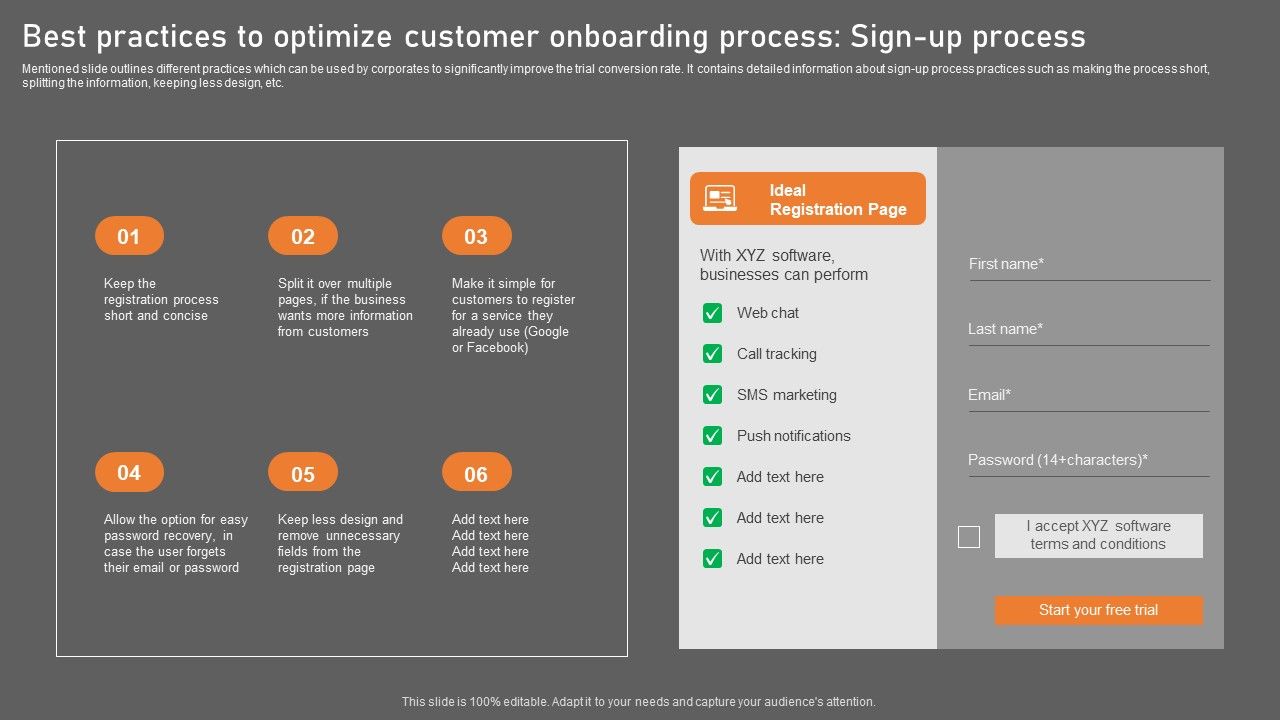 Best practices to optimize customer onboarding process: Sign-up process

Mentioned slide outlines different practices which can be used by corporates to significantly improve the trial conversion rate. It contains detailed information about sign-up process practices such as making the process short, splitting the information, keeping less design, etc.

01

Keep the registration process short and concise

02

Split it over multiple pages, if the business wants more information from customers

03

Make it simple for customers to register for a service they already use (Google or Facebook)

04

Allow the option for easy password recovery, in case the user forgets their email or password

05

Keep less design and remove unnecessary fields from the registration page

06

Add text here
Add text here
Add text here
Add text here

Ideal Registration Page

With XYZ software, businesses can perform

Web chat

Call tracking

SMS marketing

Push notifications

Add text here

Add text here

Add text here

First name*

Last name*

Email*

Password (14+characters)*

I accept XYZ software terms and conditions

Start your free trial

This slide is 100% editable. Adapt it to your needs and capture your audience's attention.