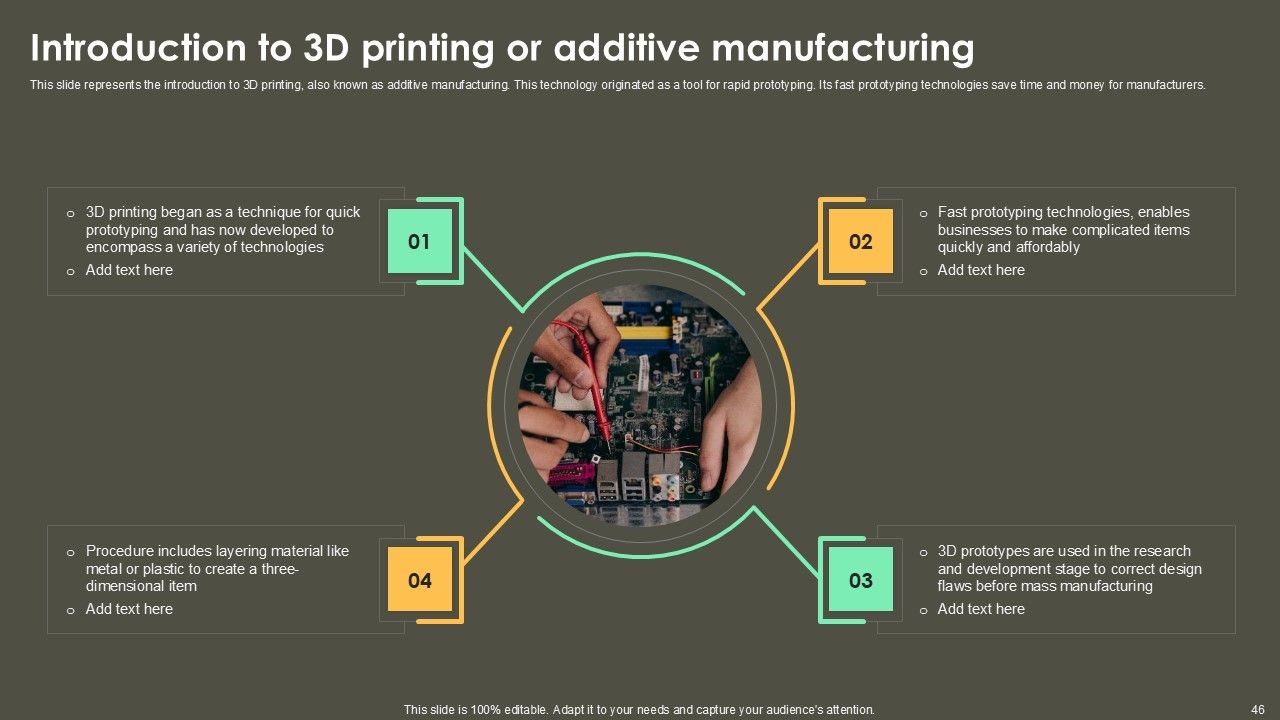 Introduction to 3D printing or additive manufacturing

This slide represents the introduction to 3D printing, also known as additive manufacturing. This technology originated as a tool for rapid prototyping. Its fast prototyping technologies save time and money for manufacturers.

o 3D printing began as a technique for quick prototyping and has now developed to encompass a variety of technologies
o Add text here

01

02

o Fast prototyping technologies, enables businesses to make complicated items quickly and affordably
o Add text here

o Procedure includes layering material like metal or plastic to create a three-dimensional item
o Add text here

04

03

o 3D prototypes are used in the research and development stage to correct design flaws before mass manufacturing
o Add text here

This slide is 100% editable. Adapt it to your needs and capture your audience's attention.

46