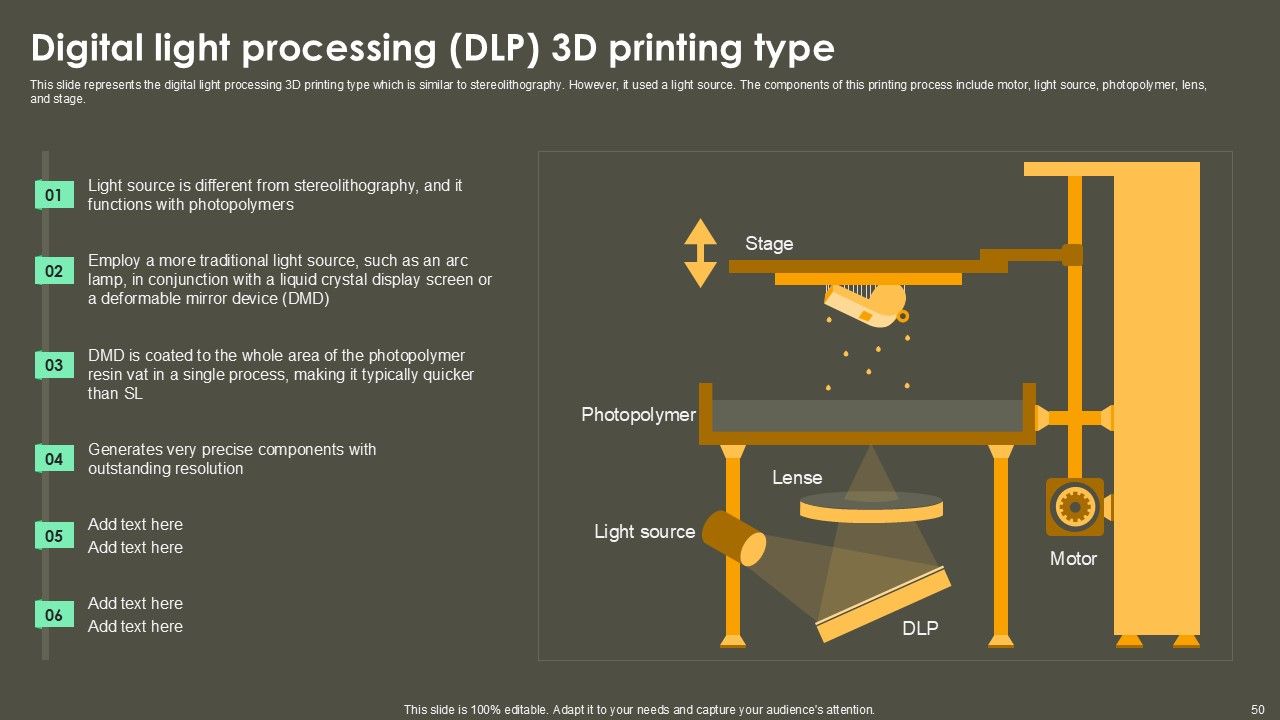 Digital light processing (DLP) 3D printing type

This slide represents the digital light processing 3D printing type which is similar to stereolithography. However, it used a light source. The components of this printing process include motor, light source, photopolymer, lens, and stage.

01 Light source is different from stereolithography, and it functions with photopolymers

02 Employ a more traditional light source, such as an arc lamp, in conjunction with a liquid crystal display screen or a deformable mirror device (DMD)

03 DMD is coated to the whole area of the photopolymer resin vat in a single process, making it typically quicker than SL

04 Generates very precise components with outstanding resolution

05 Add text here
Add text here

06 Add text here
Add text here

Stage

Photopolymer

Lense

Light source

Motor

DLP

This slide is 100% editable. Adapt it to your needs and capture your audience's attention.

50