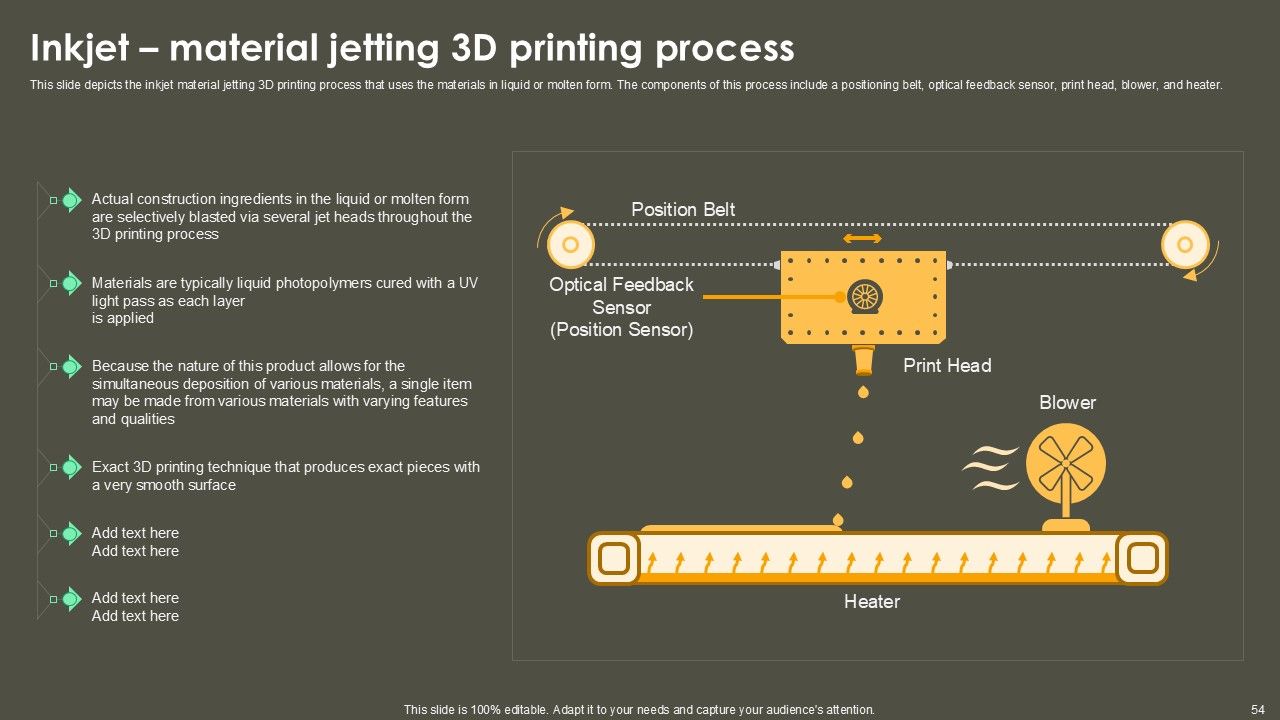 Inkjet – material jetting 3D printing process

This slide depicts the inkjet material jetting 3D printing process that uses the materials in liquid or molten form. The components of this process include a positioning belt, optical feedback sensor, print head, blower, and heater.

Actual construction ingredients in the liquid or molten form are selectively blasted via several jet heads throughout the 3D printing process

Materials are typically liquid photopolymers cured with a UV light pass as each layer is applied

Because the nature of this product allows for the simultaneous deposition of various materials, a single item may be made from various materials with varying features and qualities

Exact 3D printing technique that produces exact pieces with a very smooth surface

Add text here
Add text here

Add text here
Add text here

Position Belt

Optical Feedback Sensor (Position Sensor)

Print Head

Blower

Heater

This slide is 100% editable. Adapt it to your needs and capture your audience's attention.

54