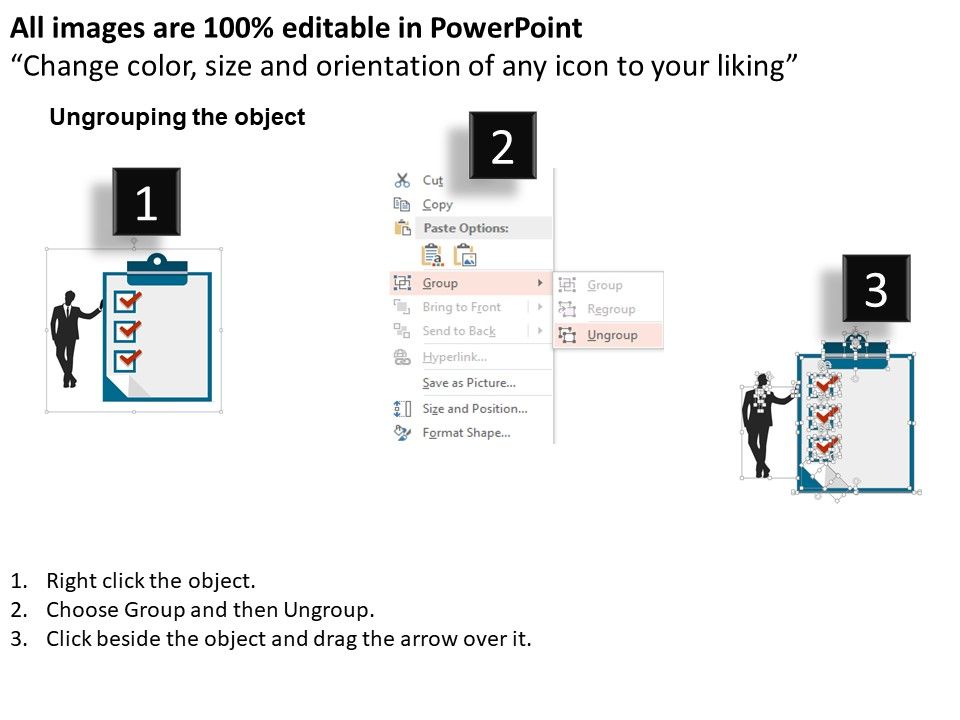 All images are 100% editable in PowerPoint
“Change color, size and orientation of any icon to your liking”

Ungrouping the object

1

2

Cut
Copy
Paste Options:
Group
Bring to Front
Send to Back
Hyperlink...
Save as Picture...
Size and Position...
Format Shape...

Group
Regroup
Ungroup

3

1. Right click the object.
2. Choose Group and then Ungroup.
3. Click beside the object and drag the arrow over it.