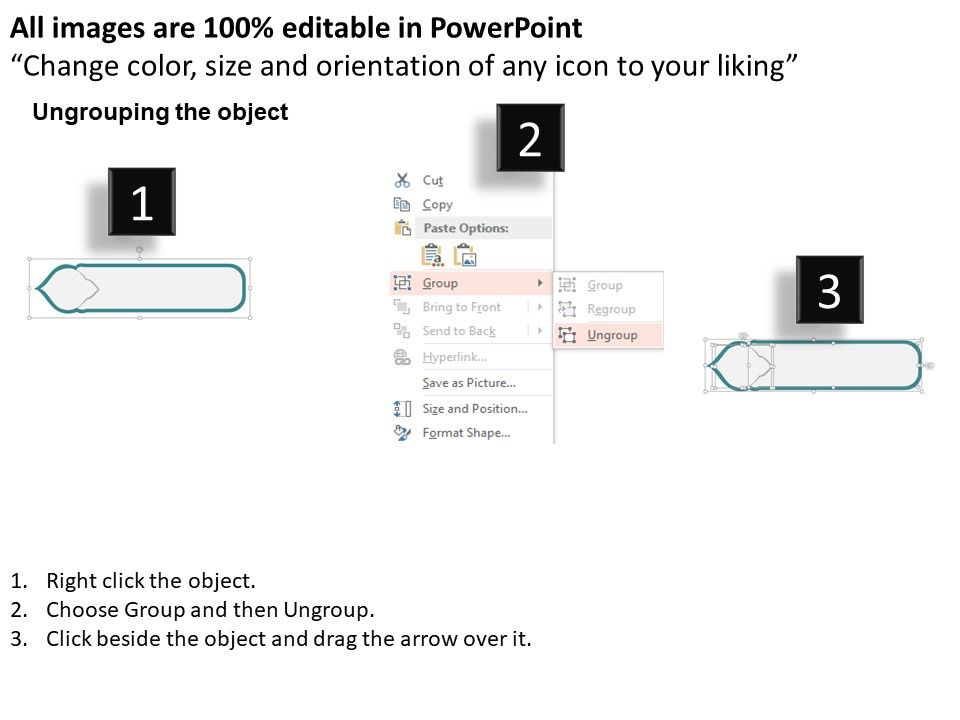 All images are 100% editable in PowerPoint
“Change color, size and orientation of any icon to your liking”

Ungrouping the object

1

2

Cut
Copy
Paste Options:
Group
Bring to Front
Send to Back
Hyperlink...
Save as Picture...
Size and Position...
Format Shape...

Group
Regroup
Ungroup

3

1. Right click the object.
2. Choose Group and then Ungroup.
3. Click beside the object and drag the arrow over it.