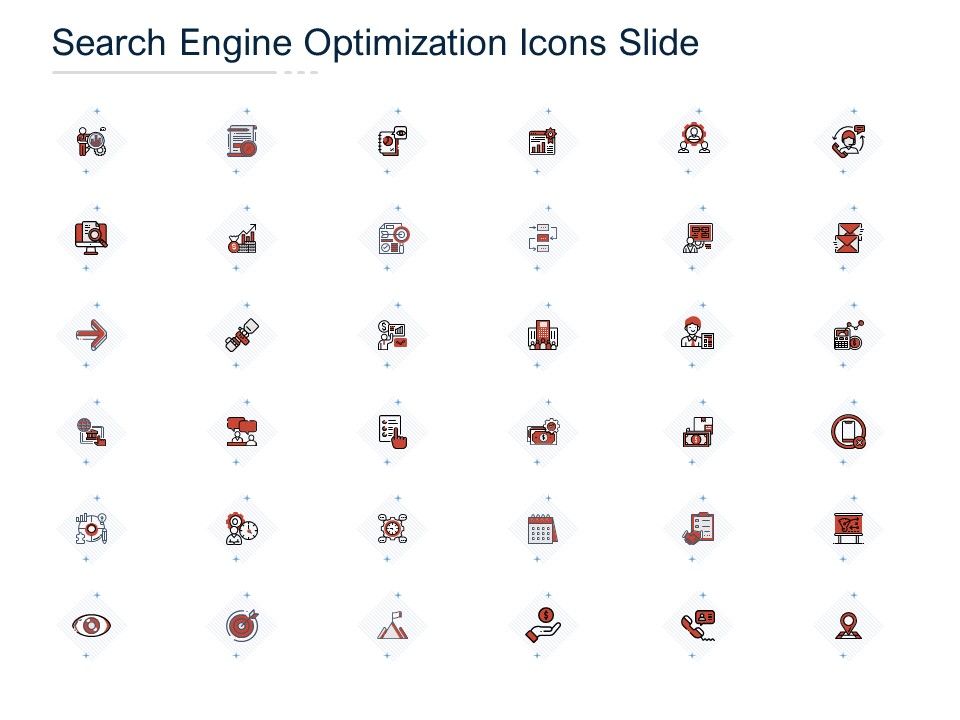 Search Engine Optimization Icons Slide