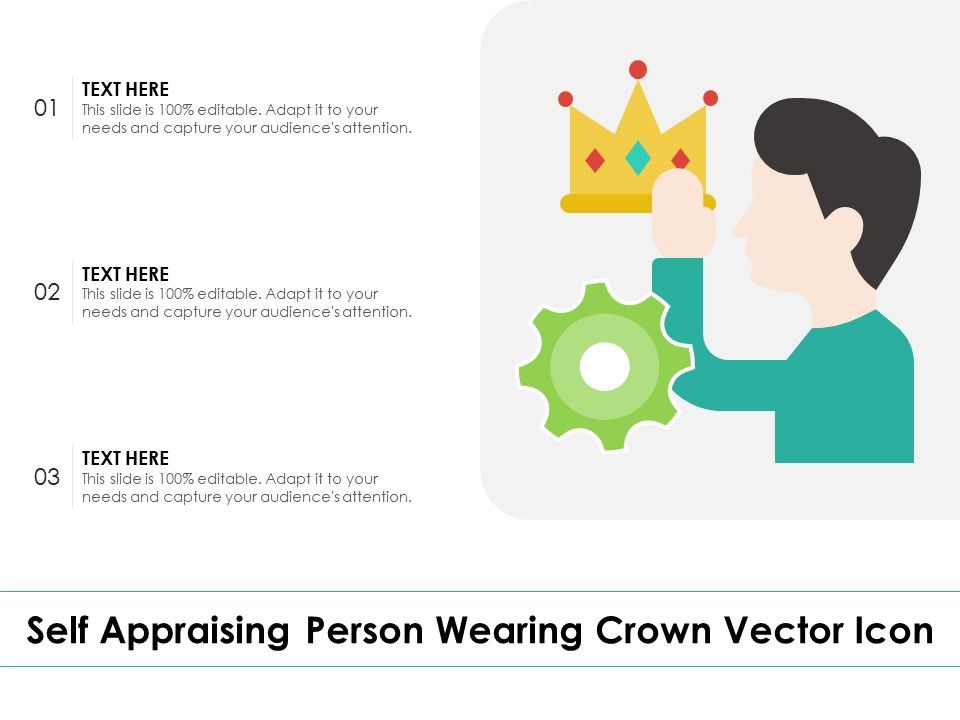 01
TEXT HERE
This slide is 100% editable. Adapt it to your needs and capture your audience's attention.

02
TEXT HERE
This slide is 100% editable. Adapt it to your needs and capture your audience's attention.

03
TEXT HERE
This slide is 100% editable. Adapt it to your needs and capture your audience's attention.

Self Appraising Person Wearing Crown Vector Icon