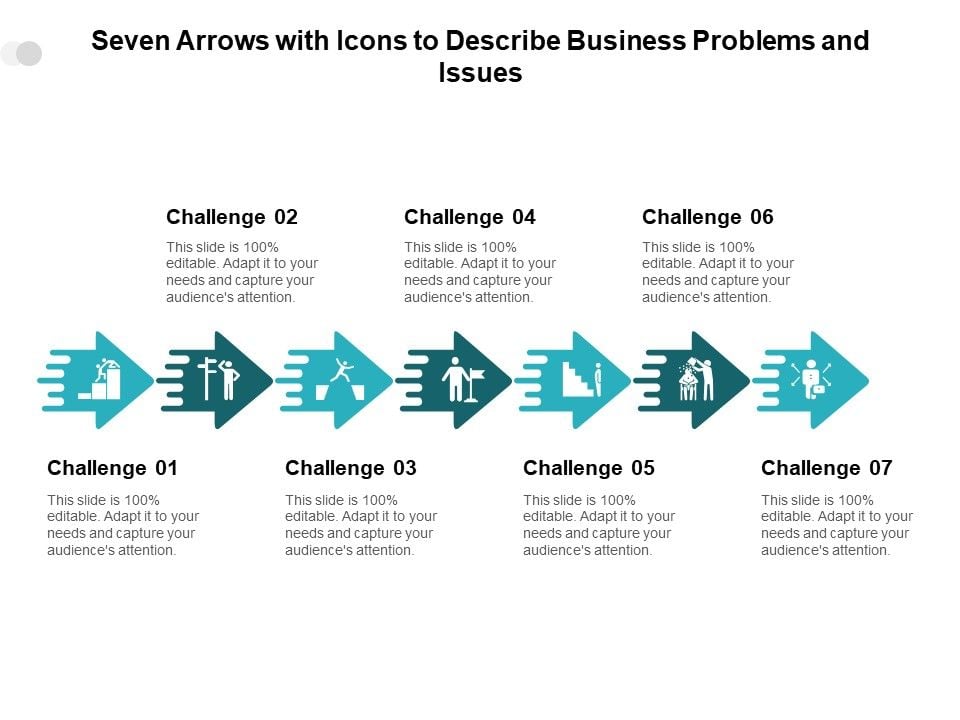 Seven Arrows with Icons to Describe Business Problems and Issues

Challenge 02

This slide is 100% editable. Adapt it to your needs and capture your audience's attention.

Challenge 04

This slide is 100% editable. Adapt it to your needs and capture your audience's attention.

Challenge 06

This slide is 100% editable. Adapt it to your needs and capture your audience's attention.

Challenge 01

This slide is 100% editable. Adapt it to your needs and capture your audience's attention.

Challenge 03

This slide is 100% editable. Adapt it to your needs and capture your audience's attention.

Challenge 05

This slide is 100% editable. Adapt it to your needs and capture your audience's attention.

Challenge 07

This slide is 100% editable. Adapt it to your needs and capture your audience's attention.