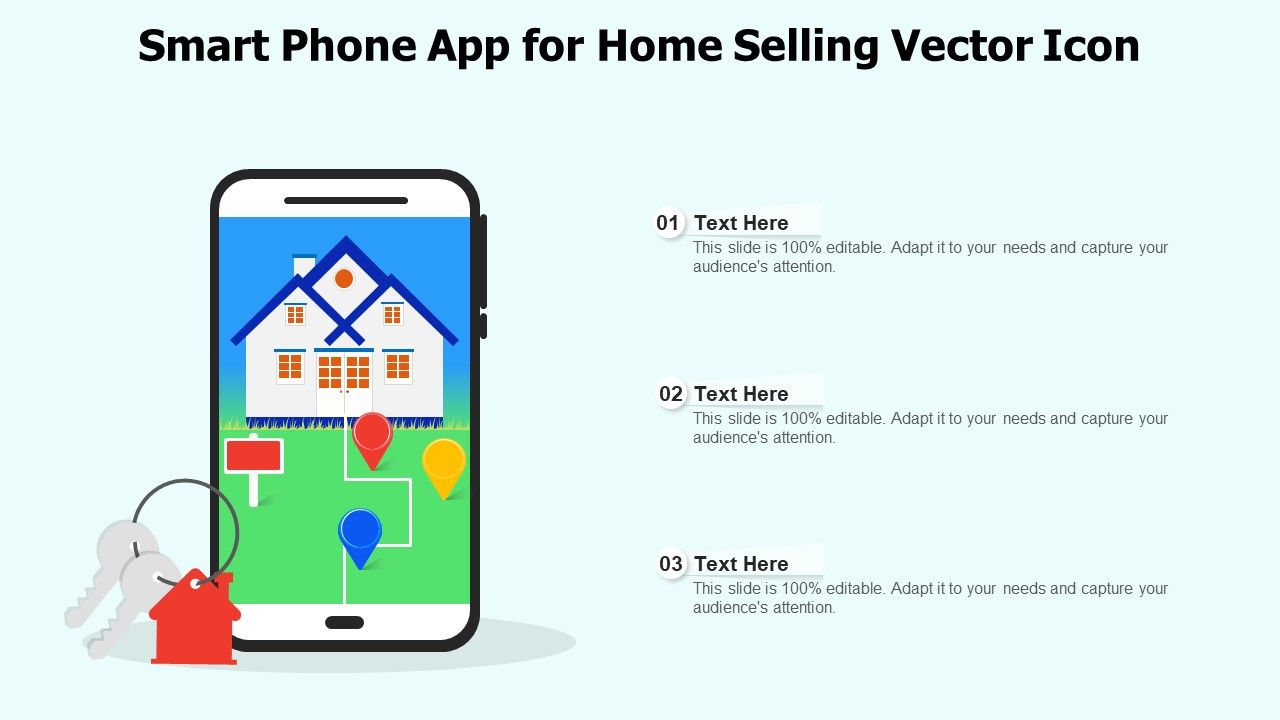 Smart Phone App for Home Selling Vector Icon

01 Text Here
This slide is 100% editable. Adapt it to your needs and capture your audience's attention.

02 Text Here
This slide is 100% editable. Adapt it to your needs and capture your audience's attention.

03 Text Here
This slide is 100% editable. Adapt it to your needs and capture your audience's attention.