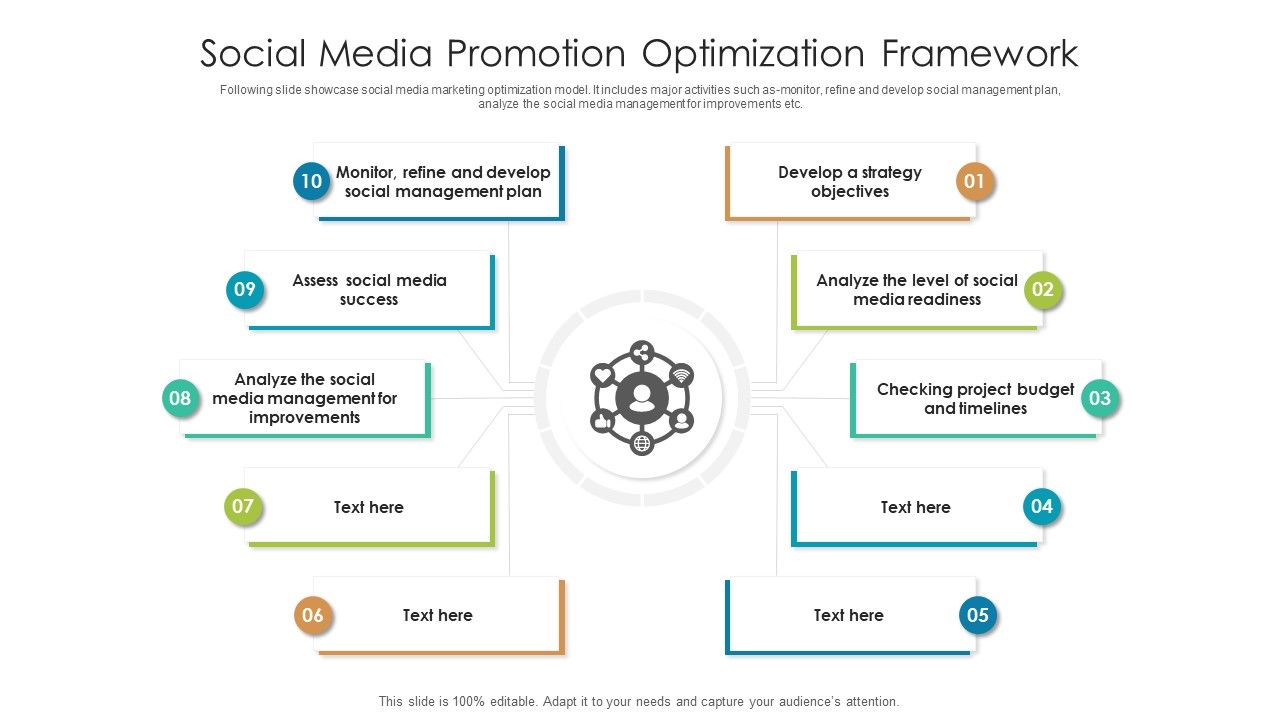 Social Media Promotion Optimization Framework

Following slide showcase social media marketing optimization model. It includes major activities such as-monitor, refine and develop social management plan, analyze the social media management for improvements etc.

10 Monitor, refine and develop social management plan

09 Assess social media success

08 Analyze the social media management for improvements

07 Text here

06 Text here

Develop a strategy objectives 01

Analyze the level of social media readiness 02

Checking project budget and timelines 03

Text here 04

Text here 05

This slide is 100% editable. Adapt it to your needs and capture your audience's attention.