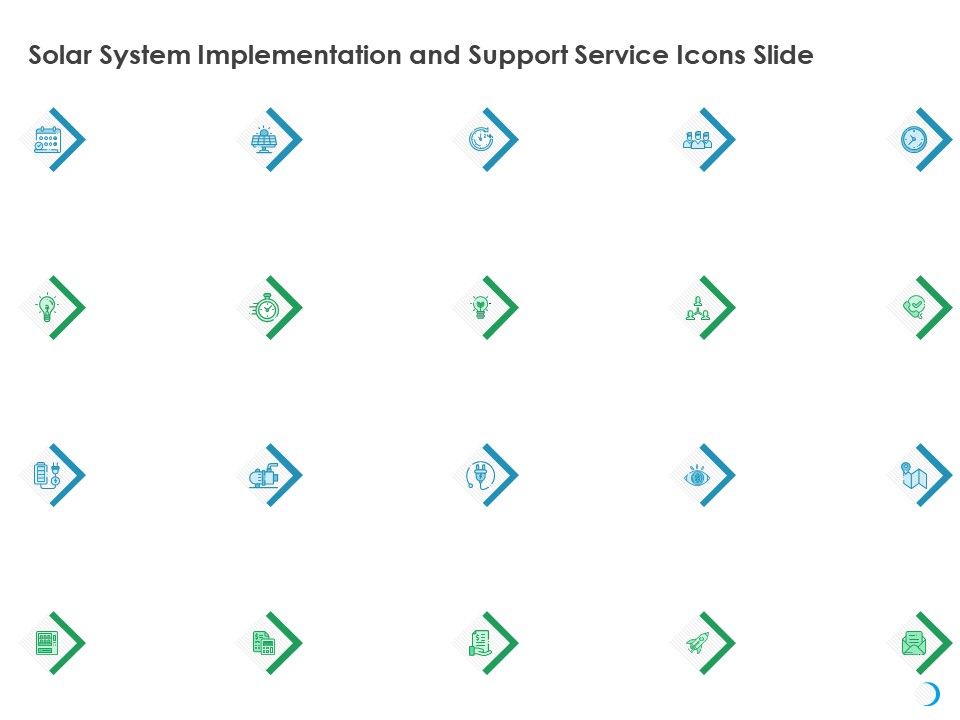 Solar System Implementation and Support Service Icons Slide