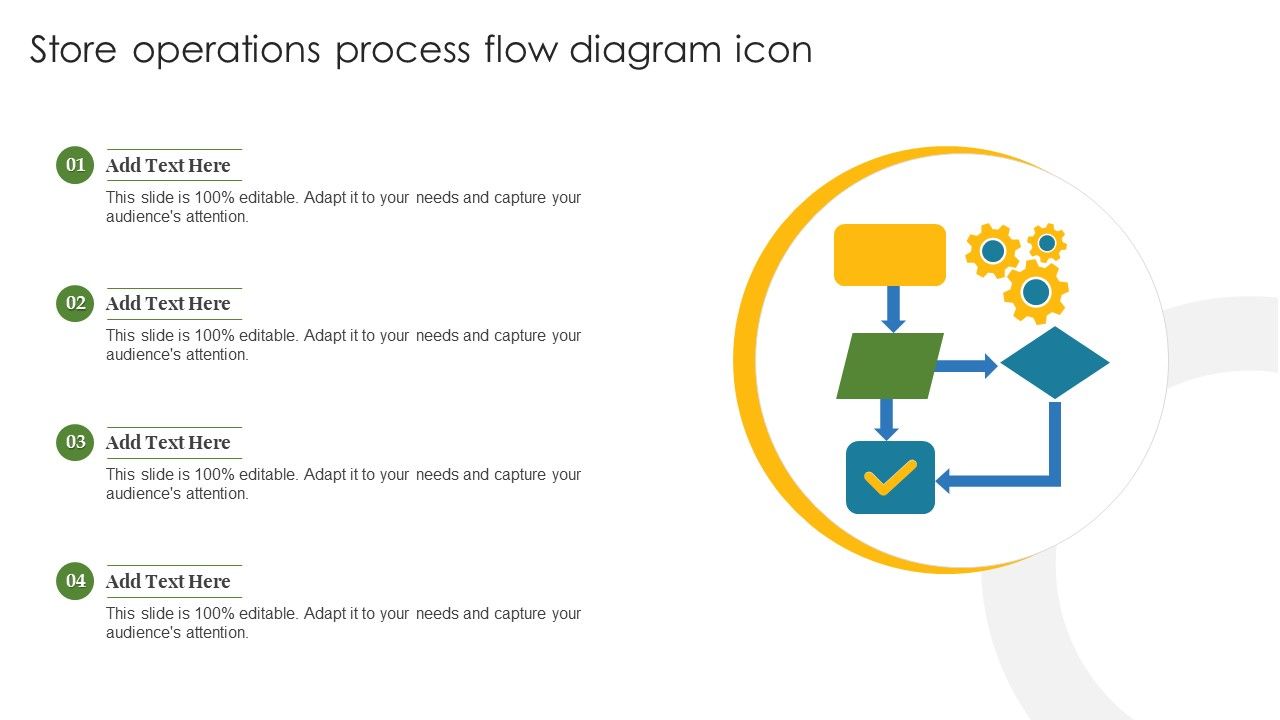 Store operations process flow diagram icon

01
Add Text Here
This slide is 100% editable. Adapt it to your needs and capture your audience's attention.

02
Add Text Here
This slide is 100% editable. Adapt it to your needs and capture your audience's attention.

03
Add Text Here
This slide is 100% editable. Adapt it to your needs and capture your audience's attention.

04
Add Text Here
This slide is 100% editable. Adapt it to your needs and capture your audience's attention.