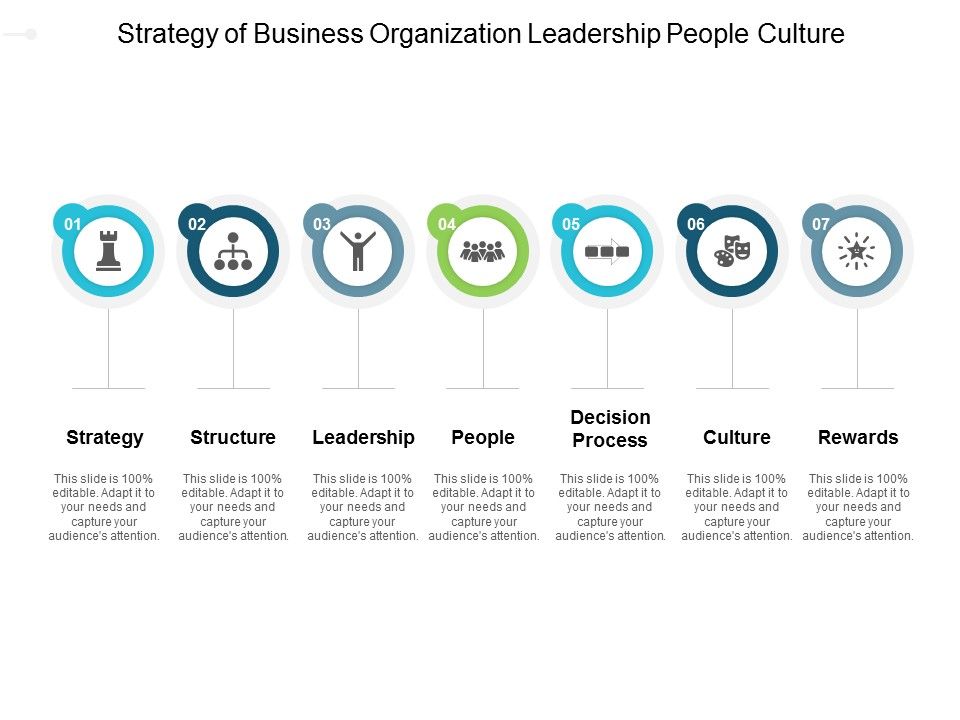 Strategy of Business Organization Leadership People Culture

01

Strategy

This slide is 100% editable. Adapt it to your needs and capture your audience's attention.

02

Structure

This slide is 100% editable. Adapt it to your needs and capture your audience's attention.

03

Leadership

This slide is 100% editable. Adapt it to your needs and capture your audience's attention.

04

People

This slide is 100% editable. Adapt it to your needs and capture your audience's attention.

05

Decision Process

This slide is 100% editable. Adapt it to your needs and capture your audience's attention.

06

Culture

This slide is 100% editable. Adapt it to your needs and capture your audience's attention.

07

Rewards

This slide is 100% editable. Adapt it to your needs and capture your audience's attention.