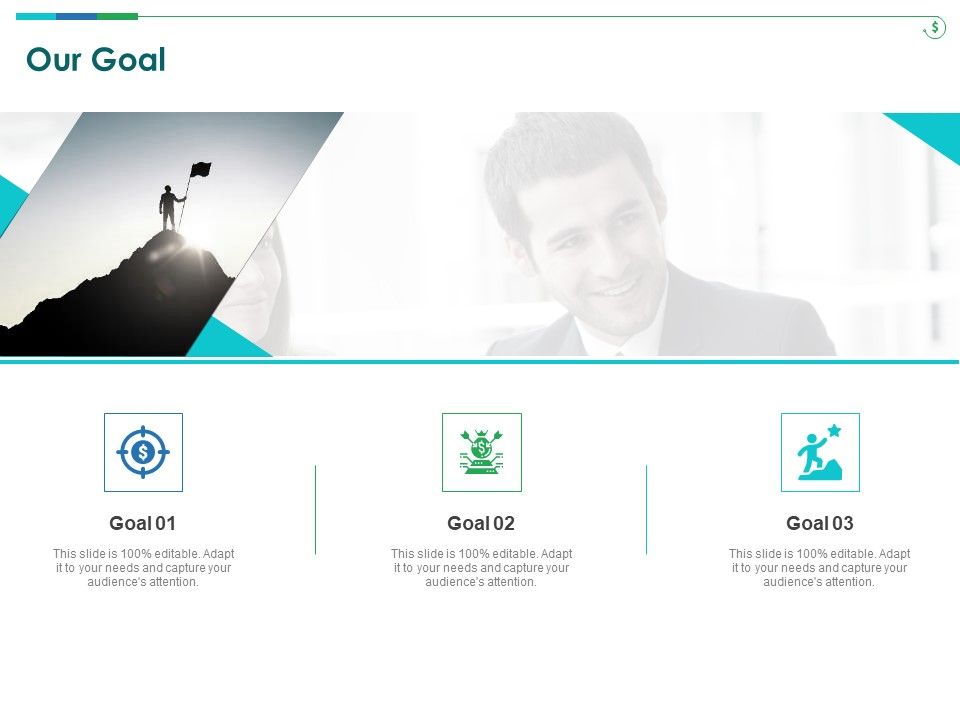 Our Goal

Goal 01

This slide is 100% editable. Adapt it to your needs and capture your audience's attention.

Goal 02

This slide is 100% editable. Adapt it to your needs and capture your audience's attention.

Goal 03

This slide is 100% editable. Adapt it to your needs and capture your audience's attention.