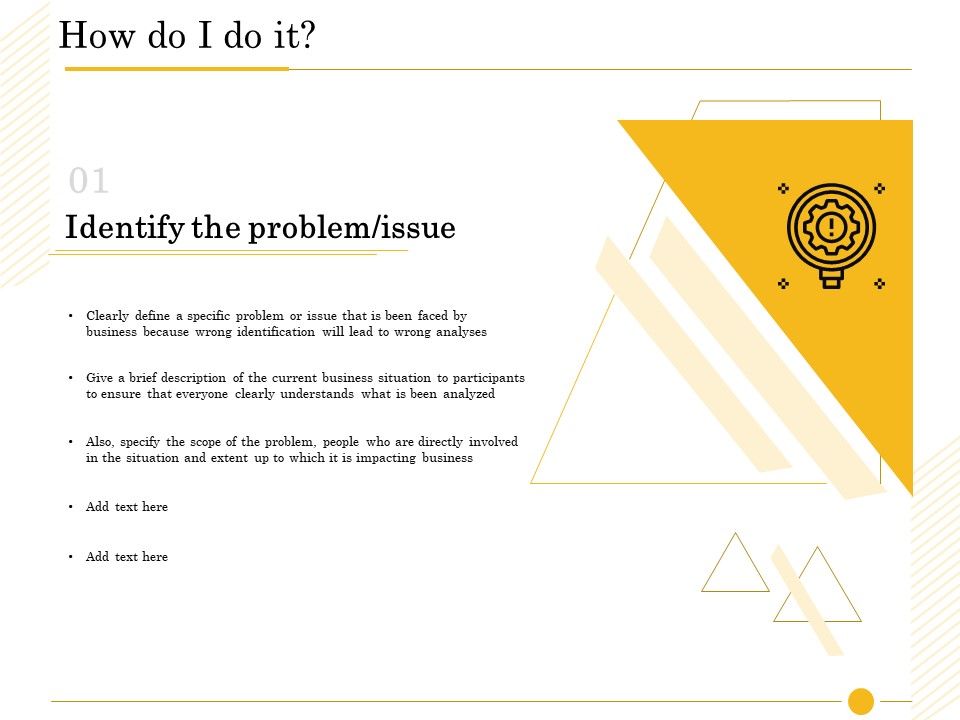 How do I do it?

01

Identify the problem/issue

• Clearly define a specific problem or issue that is been faced by business because wrong identification will lead to wrong analyses

• Give a brief description of the current business situation to participants to ensure that everyone clearly understands what is been analyzed

• Also, specify the scope of the problem, people who are directly involved in the situation and extent up to which it is impacting business

• Add text here

• Add text here