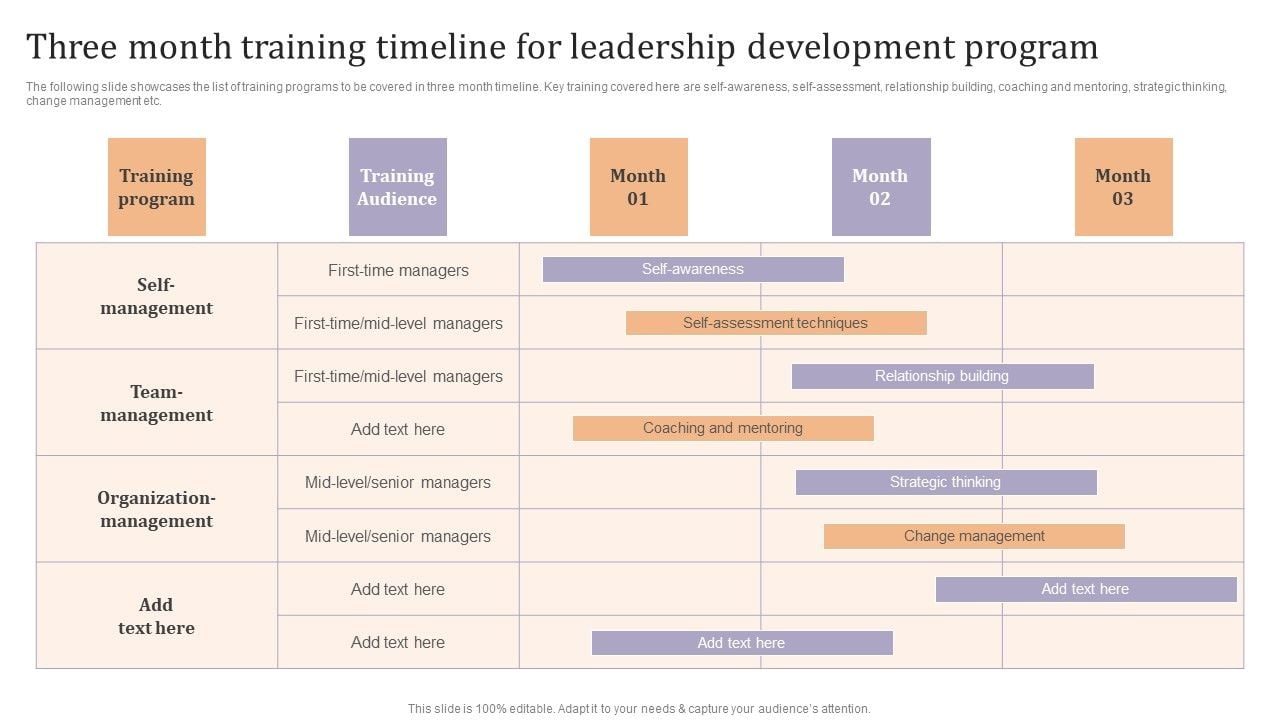 Three month training timeline for leadership development program

The following slide showcases the list of training programs to be covered in three month timeline. Key training covered here are self-awareness, self-assessment, relationship building, coaching and mentoring, strategic thinking, change management etc.

| Training program | Training Audience | Month 01 | Month 02 | Month 03 |
|---|---|---|---|---|
| Self-management | First-time managers | Self-awareness | | |
| | First-time/mid-level managers | Self-assessment techniques | | |
| Team-management | First-time/mid-level managers | | Relationship building | |
| | Add text here | Coaching and mentoring | | |
| Organization-management | Mid-level/senior managers | | Strategic thinking | |
| | Mid-level/senior managers | | Change management | |
| Add text here | Add text here | | | Add text here |
| | Add text here | Add text here | | |

This slide is 100% editable. Adapt it to your needs & capture your audience's attention.