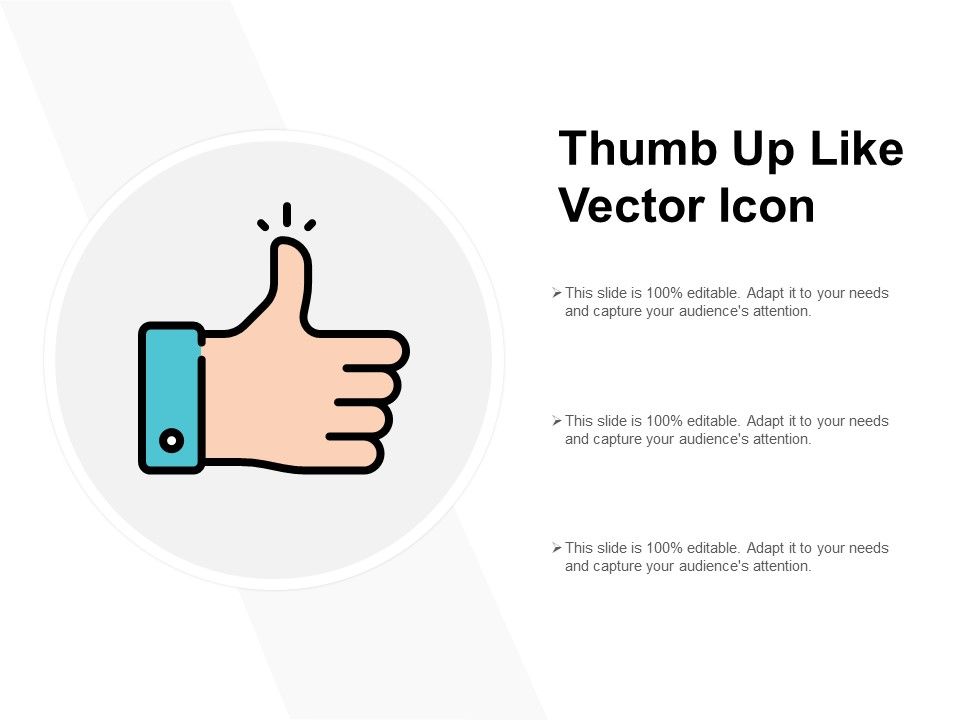 Thumb Up Like Vector Icon

➢ This slide is 100% editable. Adapt it to your needs and capture your audience's attention.

➢ This slide is 100% editable. Adapt it to your needs and capture your audience's attention.

➢ This slide is 100% editable. Adapt it to your needs and capture your audience's attention.