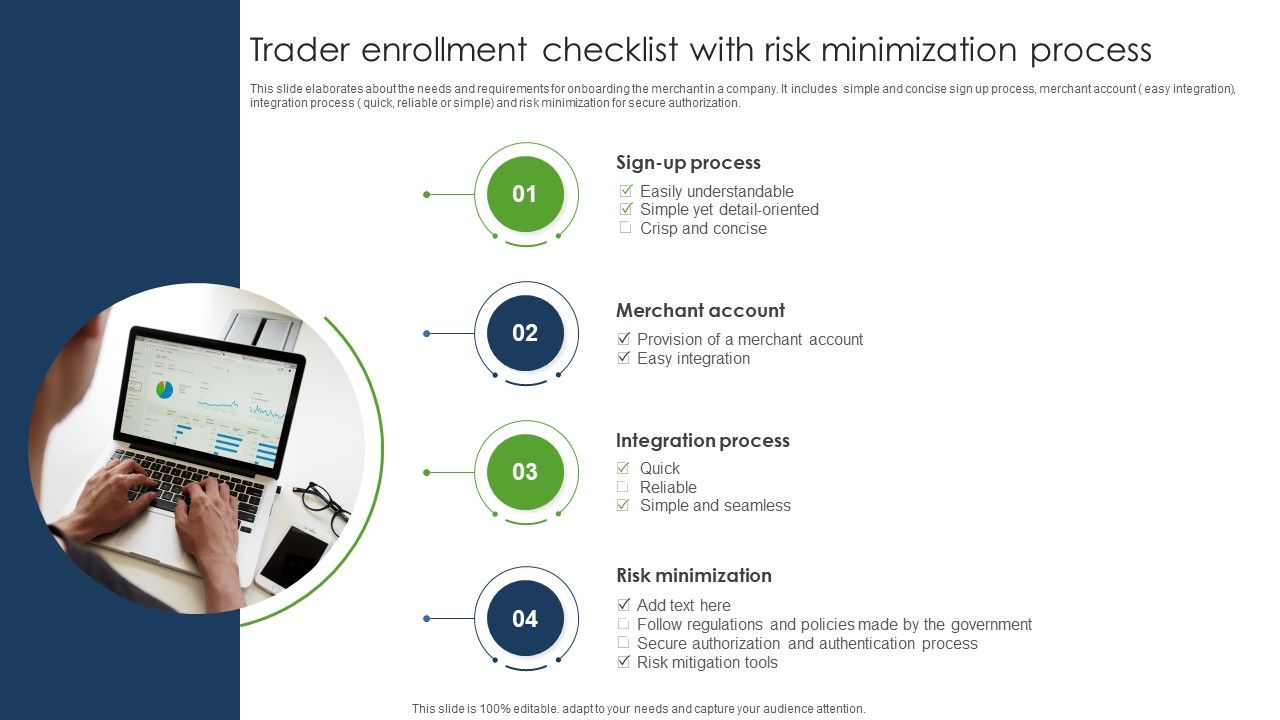 Trader enrollment checklist with risk minimization process

This slide elaborates about the needs and requirements for onboarding the merchant in a company. It includes simple and concise sign up process, merchant account ( easy integration), integration process ( quick, reliable or simple) and risk minimization for secure authorization.

01

Sign-up process

☑ Easily understandable
☑ Simple yet detail-oriented
☐ Crisp and concise

02

Merchant account

☑ Provision of a merchant account
☑ Easy integration

03

Integration process

☑ Quick
☐ Reliable
☑ Simple and seamless

04

Risk minimization

☑ Add text here
☐ Follow regulations and policies made by the government
☐ Secure authorization and authentication process
☑ Risk mitigation tools

This slide is 100% editable. adapt to your needs and capture your audience attention.