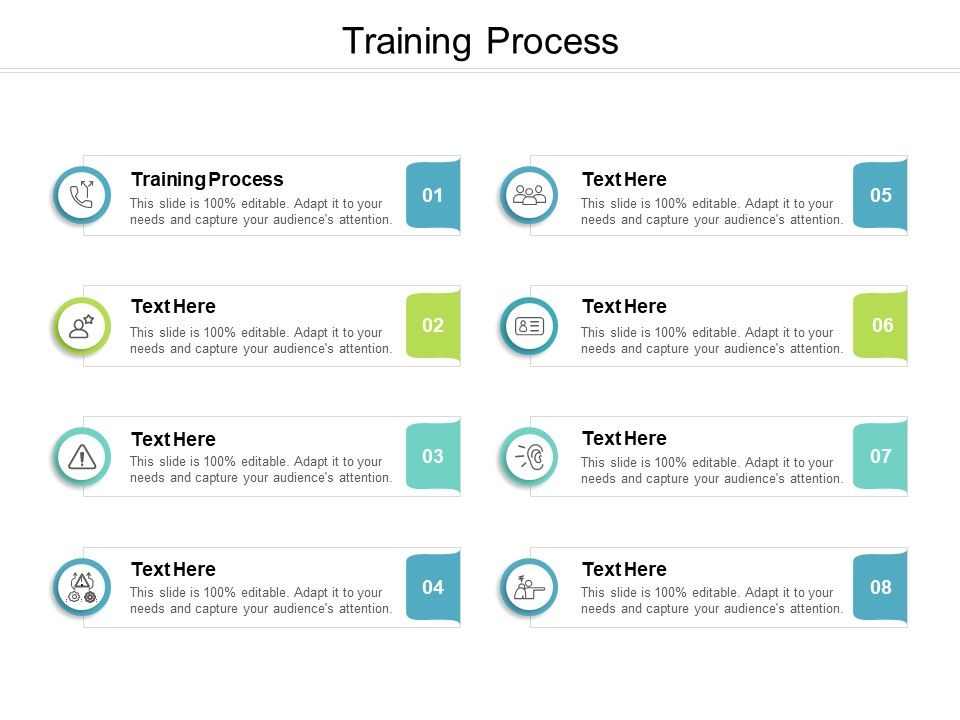 Training Process

Training Process
This slide is 100% editable. Adapt it to your needs and capture your audience's attention.
01

Text Here
This slide is 100% editable. Adapt it to your needs and capture your audience's attention.
02

Text Here
This slide is 100% editable. Adapt it to your needs and capture your audience's attention.
03

Text Here
This slide is 100% editable. Adapt it to your needs and capture your audience's attention.
04

Text Here
This slide is 100% editable. Adapt it to your needs and capture your audience's attention.
05

Text Here
This slide is 100% editable. Adapt it to your needs and capture your audience's attention.
06

Text Here
This slide is 100% editable. Adapt it to your needs and capture your audience's attention.
07

Text Here
This slide is 100% editable. Adapt it to your needs and capture your audience's attention.
08