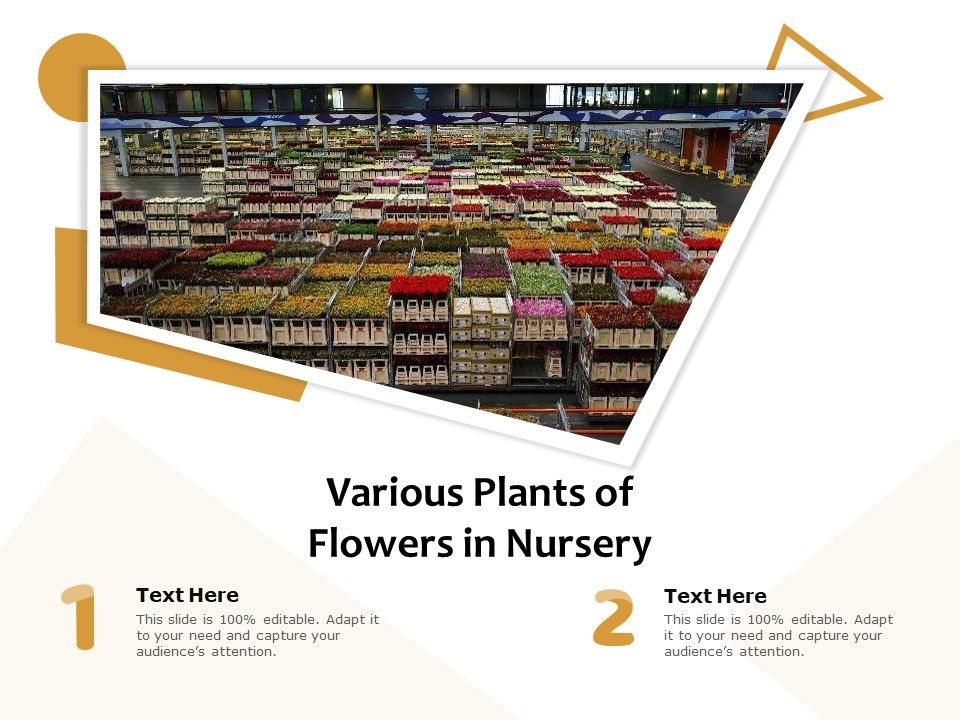 Various Plants of Flowers in Nursery

1

Text Here

This slide is 100% editable. Adapt it to your need and capture your audience's attention.

2

Text Here

This slide is 100% editable. Adapt it to your need and capture your audience's attention.