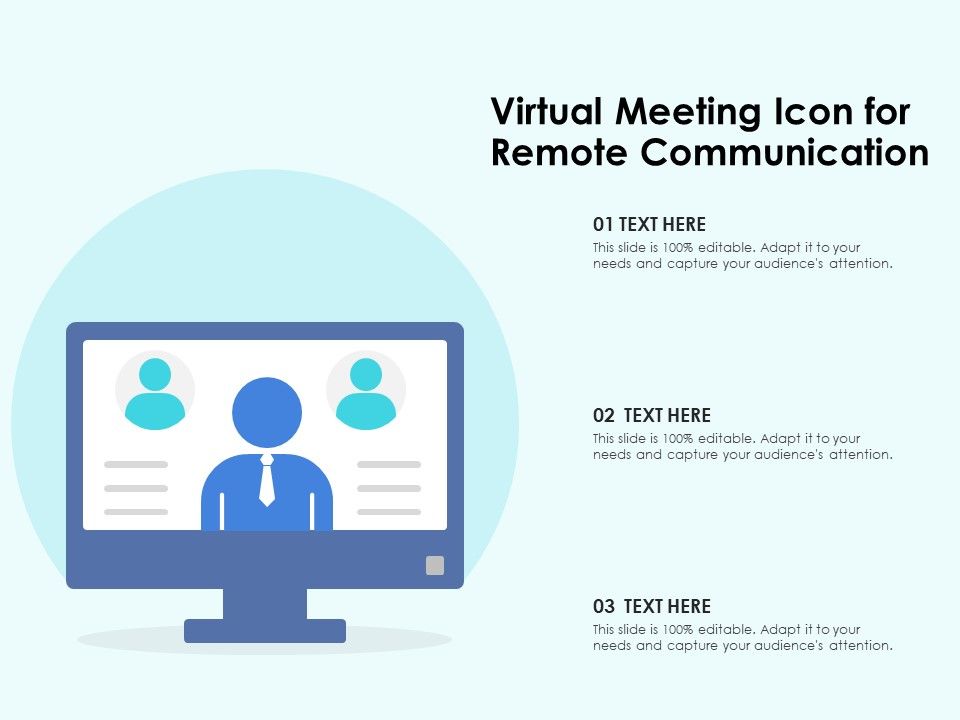 Virtual Meeting Icon for Remote Communication

01 TEXT HERE
This slide is 100% editable. Adapt it to your needs and capture your audience's attention.

02 TEXT HERE
This slide is 100% editable. Adapt it to your needs and capture your audience's attention.

03 TEXT HERE
This slide is 100% editable. Adapt it to your needs and capture your audience's attention.