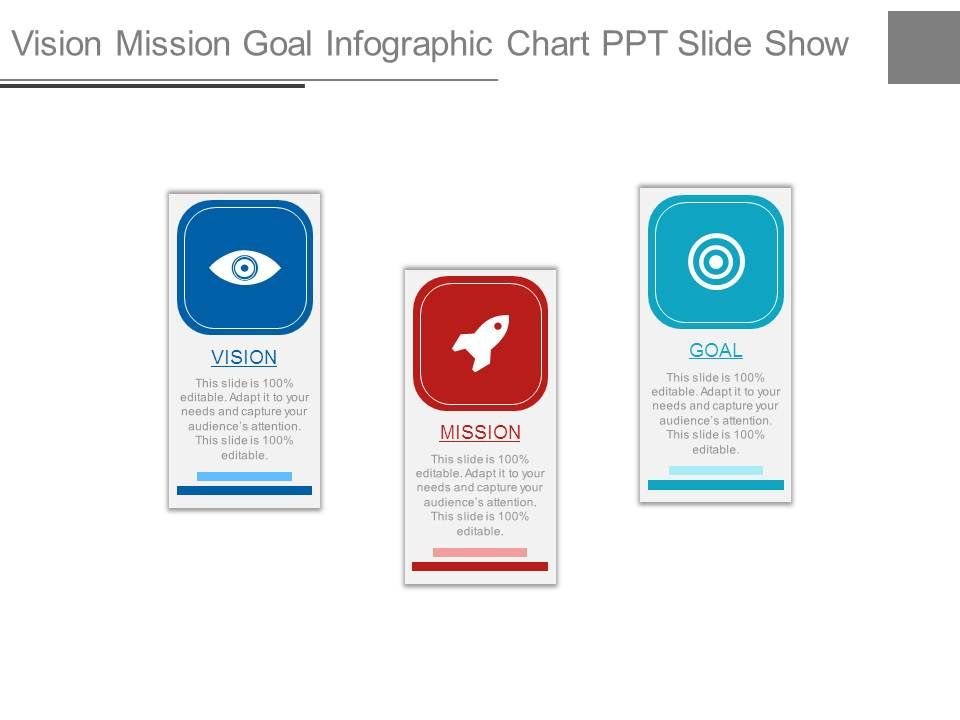 Vision Mission Goal Infographic Chart PPT Slide Show

VISION

This slide is 100% editable. Adapt it to your needs and capture your audience's attention. This slide is 100% editable.

MISSION

This slide is 100% editable. Adapt it to your needs and capture your audience's attention. This slide is 100% editable.

GOAL

This slide is 100% editable. Adapt it to your needs and capture your audience's attention. This slide is 100% editable.