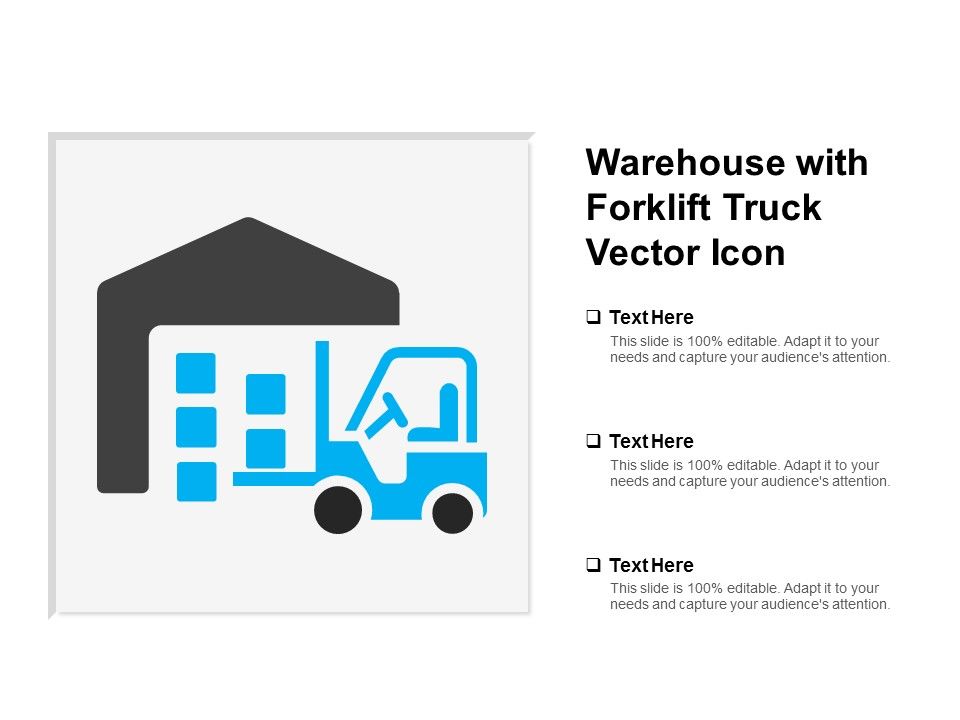 Warehouse with Forklift Truck Vector Icon

❑ Text Here
This slide is 100% editable. Adapt it to your needs and capture your audience's attention.

❑ Text Here
This slide is 100% editable. Adapt it to your needs and capture your audience's attention.

❑ Text Here
This slide is 100% editable. Adapt it to your needs and capture your audience's attention.