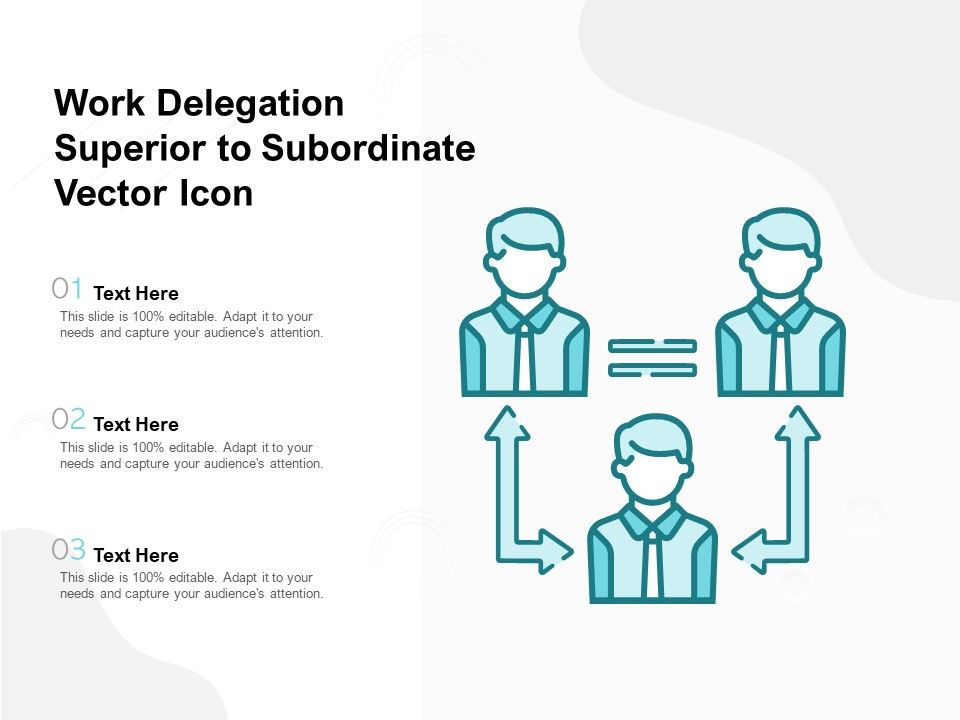 Work Delegation Superior to Subordinate Vector Icon

01 Text Here
This slide is 100% editable. Adapt it to your needs and capture your audience's attention.

02 Text Here
This slide is 100% editable. Adapt it to your needs and capture your audience's attention.

03 Text Here
This slide is 100% editable. Adapt it to your needs and capture your audience's attention.