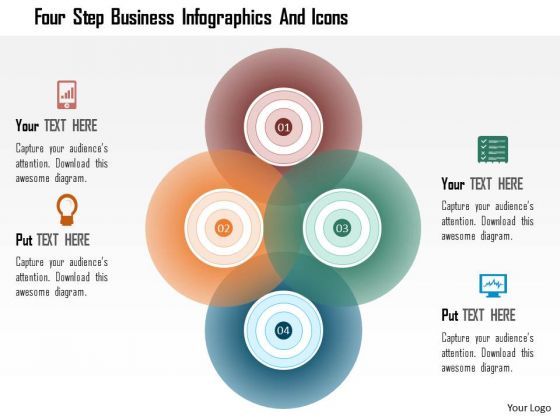 Four Step Business Infographics And Icons

Your TEXT HERE

Capture your audience's attention. Download this awesome diagram.

Put TEXT HERE

Capture your audience's attention. Download this awesome diagram.

01

02

03

04

Your TEXT HERE

Capture your audience's attention. Download this awesome diagram.

Put TEXT HERE

Capture your audience's attention. Download this awesome diagram.

Your Logo