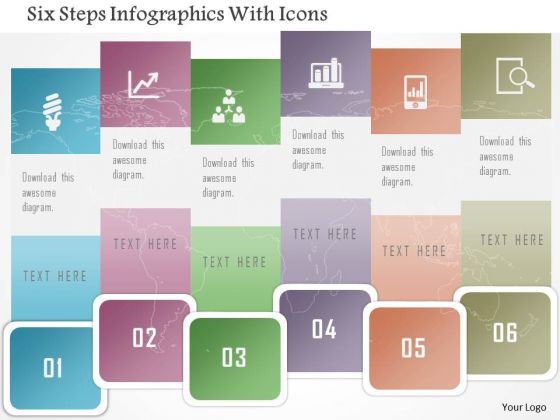 Six Steps Infographics With Icons

Download this awesome diagram.

TEXT HERE

01

Download this awesome diagram.

TEXT HERE

02

Download this awesome diagram.

TEXT HERE

03

Download this awesome diagram.

TEXT HERE

04

Download this awesome diagram.

TEXT HERE

05

Download this awesome diagram.

TEXT HERE

06

Your Logo