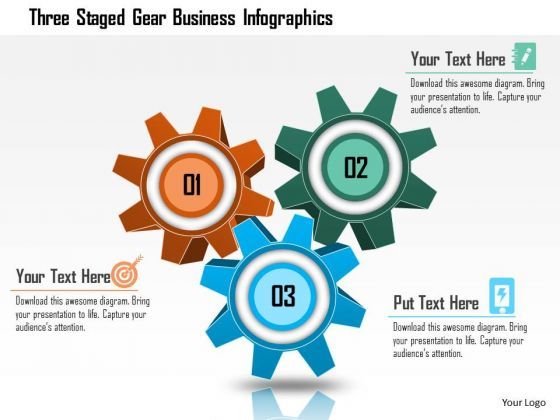 Three Staged Gear Business Infographics

Your Text Here

Download this awesome diagram. Bring your presentation to life. Capture your audience's attention.

01

02

03

Your Text Here

Download this awesome diagram. Bring your presentation to life. Capture your audience's attention.

Put Text Here

Download this awesome diagram. Bring your presentation to life. Capture your audience's attention.

Your Logo