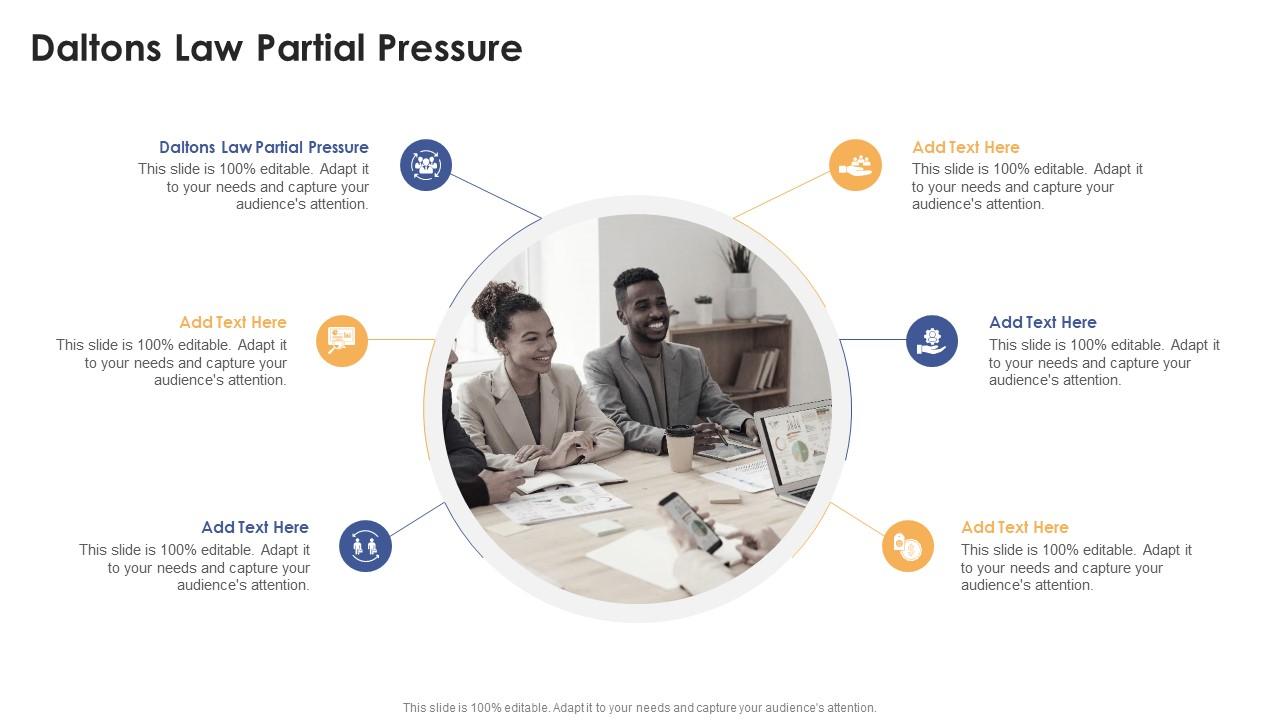 Daltons Law Partial Pressure

Daltons Law Partial Pressure
This slide is 100% editable. Adapt it to your needs and capture your audience's attention.

Add Text Here
This slide is 100% editable. Adapt it to your needs and capture your audience's attention.

Add Text Here
This slide is 100% editable. Adapt it to your needs and capture your audience's attention.

Add Text Here
This slide is 100% editable. Adapt it to your needs and capture your audience's attention.

Add Text Here
This slide is 100% editable. Adapt it to your needs and capture your audience's attention.

Add Text Here
This slide is 100% editable. Adapt it to your needs and capture your audience's attention.

This slide is 100% editable. Adapt it to your needs and capture your audience's attention.