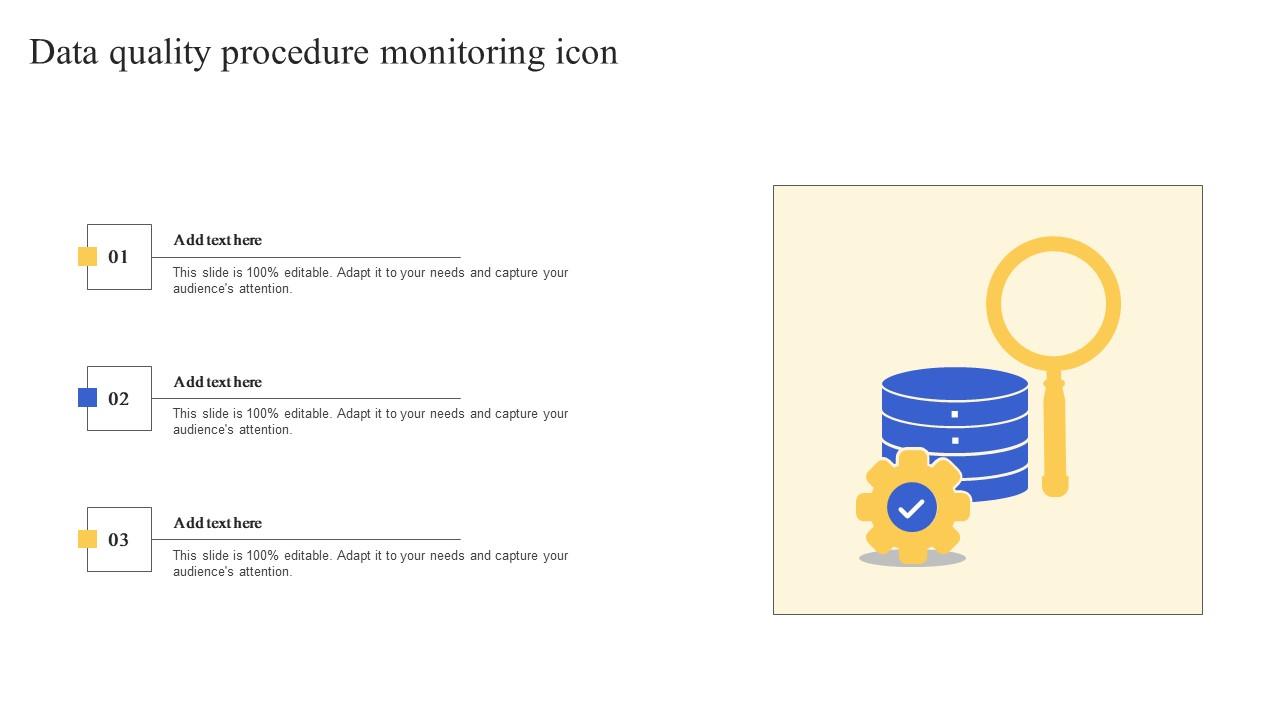 Data quality procedure monitoring icon

01

Add text here

This slide is 100% editable. Adapt it to your needs and capture your audience's attention.

02

Add text here

This slide is 100% editable. Adapt it to your needs and capture your audience's attention.

03

Add text here

This slide is 100% editable. Adapt it to your needs and capture your audience's attention.