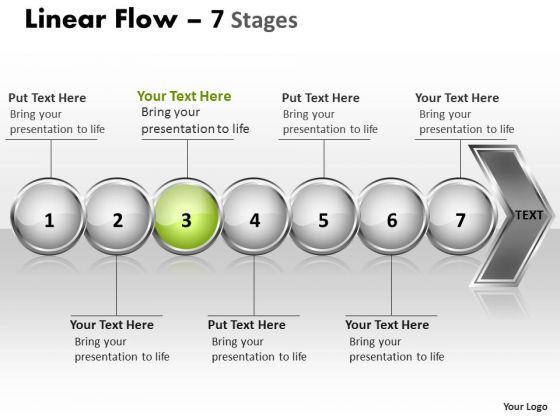 Linear Flow – 7 Stages

Put Text Here
Bring your presentation to life

Your Text Here
Bring your presentation to life

Put Text Here
Bring your presentation to life

Your Text Here
Bring your presentation to life

1 2 3 4 5 6 7 TEXT

Your Text Here
Bring your presentation to life

Put Text Here
Bring your presentation to life

Your Text Here
Bring your presentation to life

Your Logo